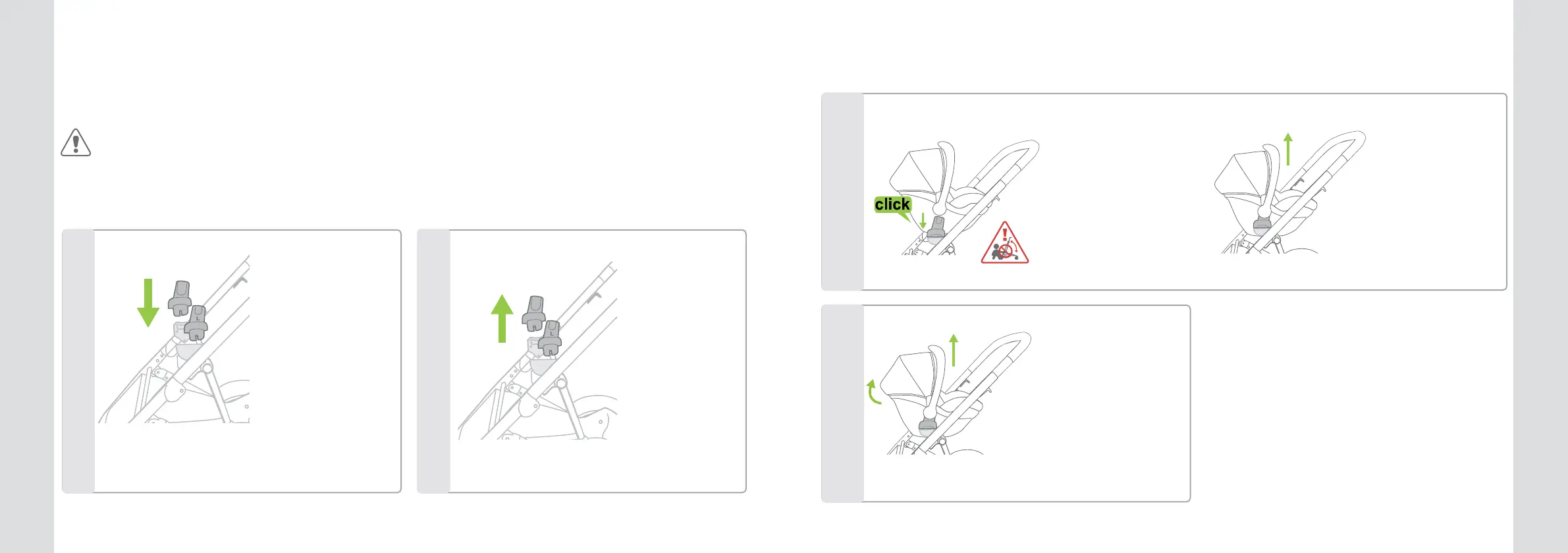 click