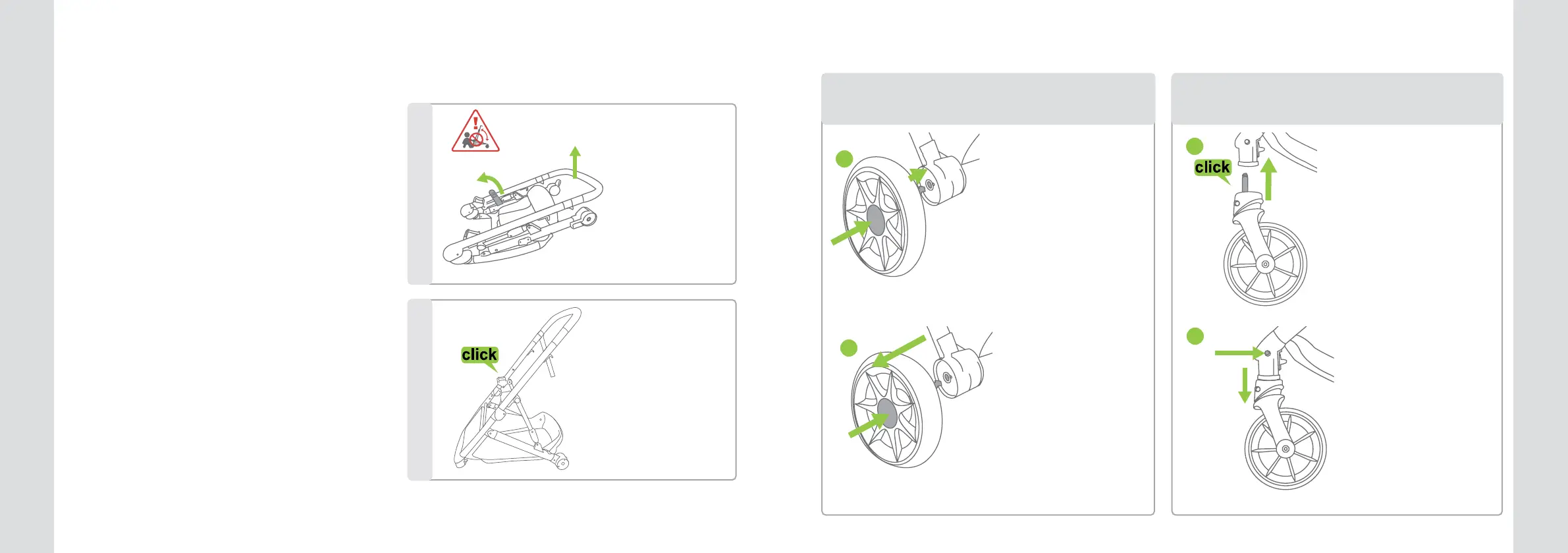 click

click