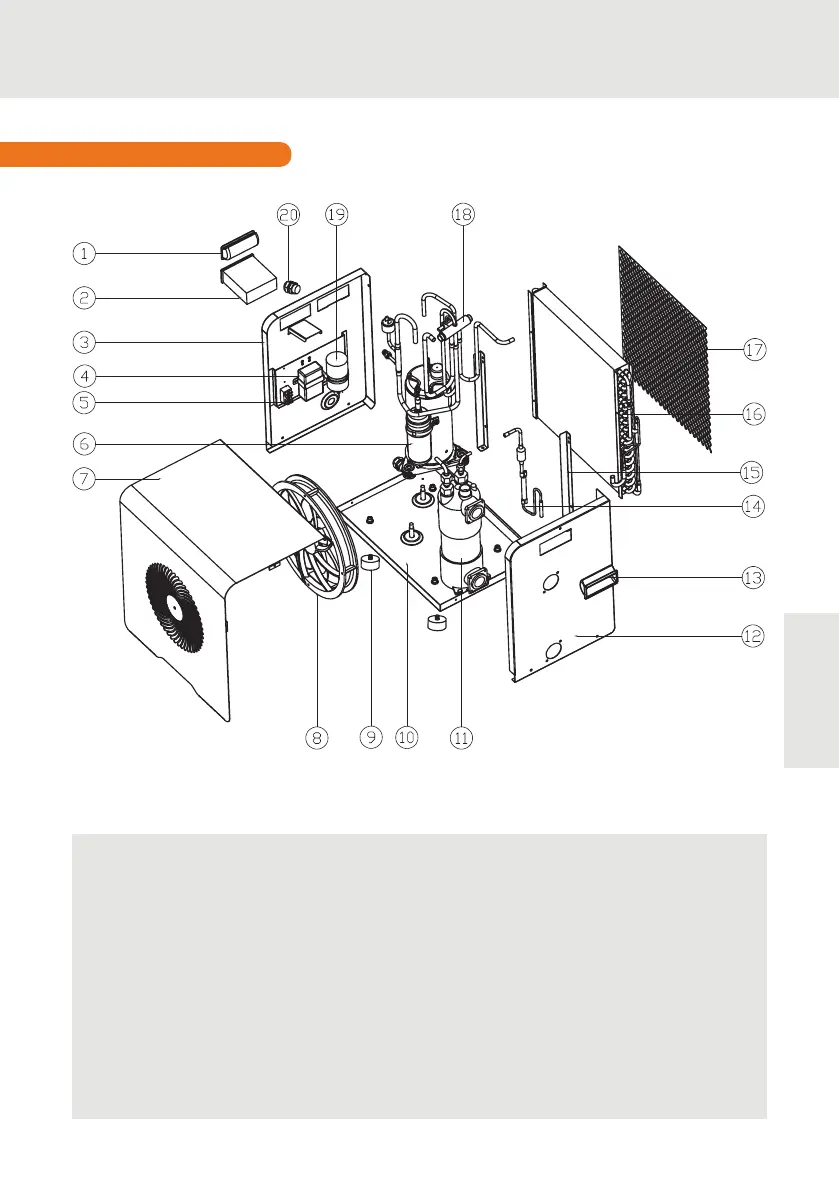 20 19 18

1

2

3

4

5

6

7

17

16

15

14

13

12

8 9 10 11