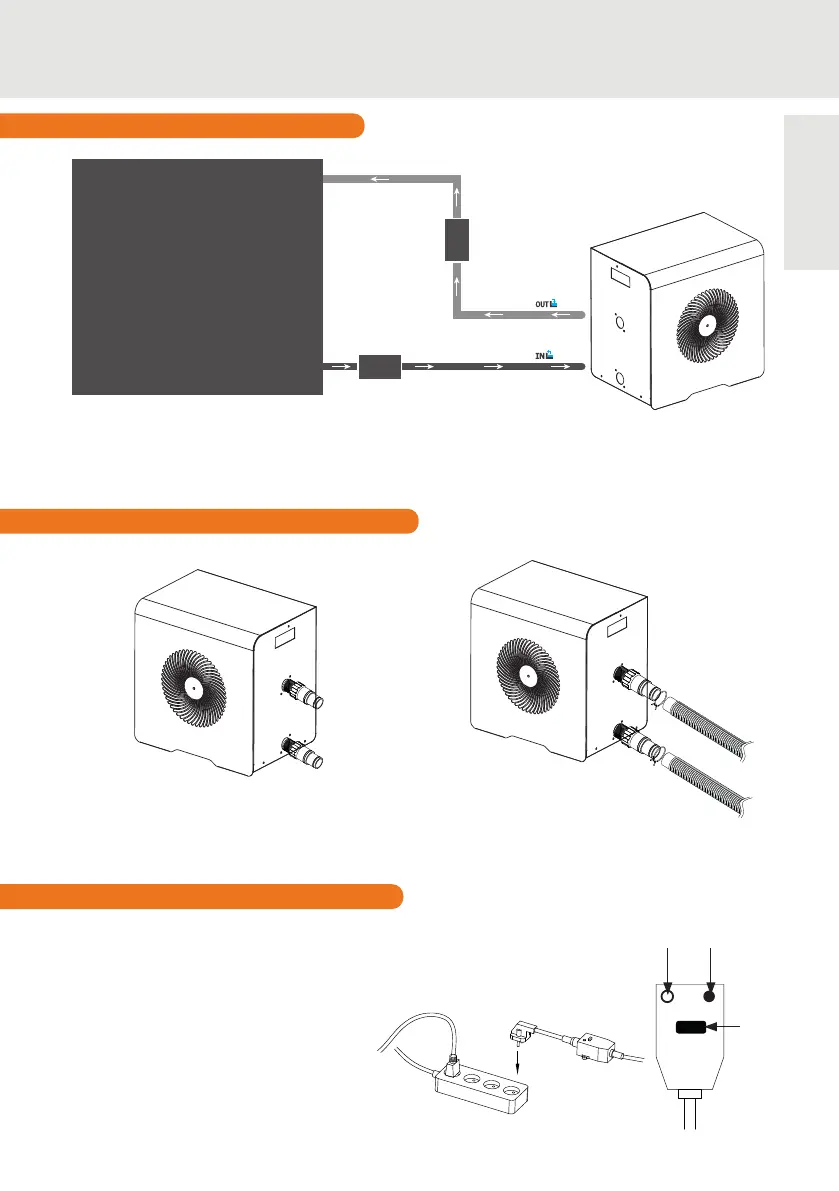 OUT

IN