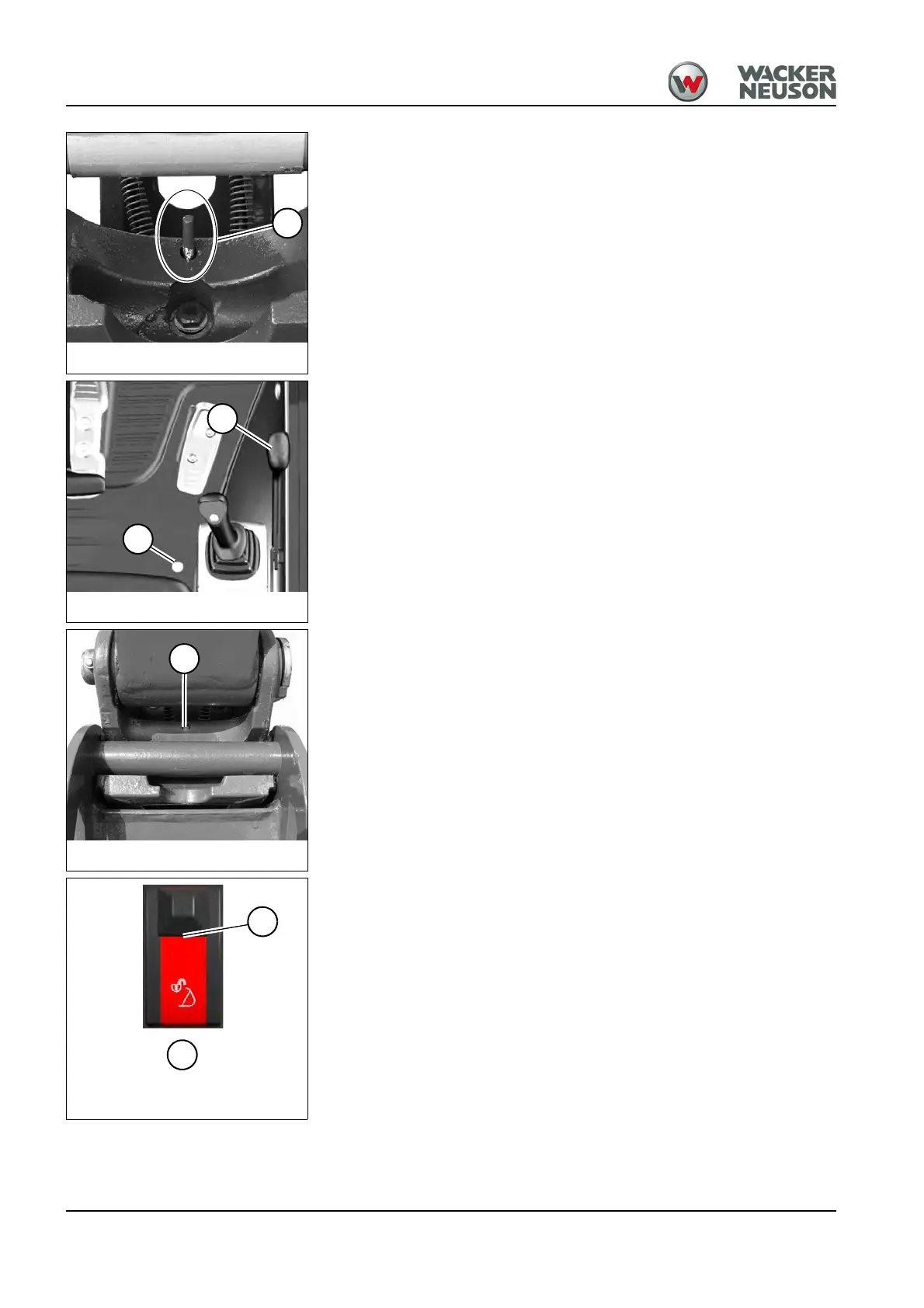 WACKER NEUSON