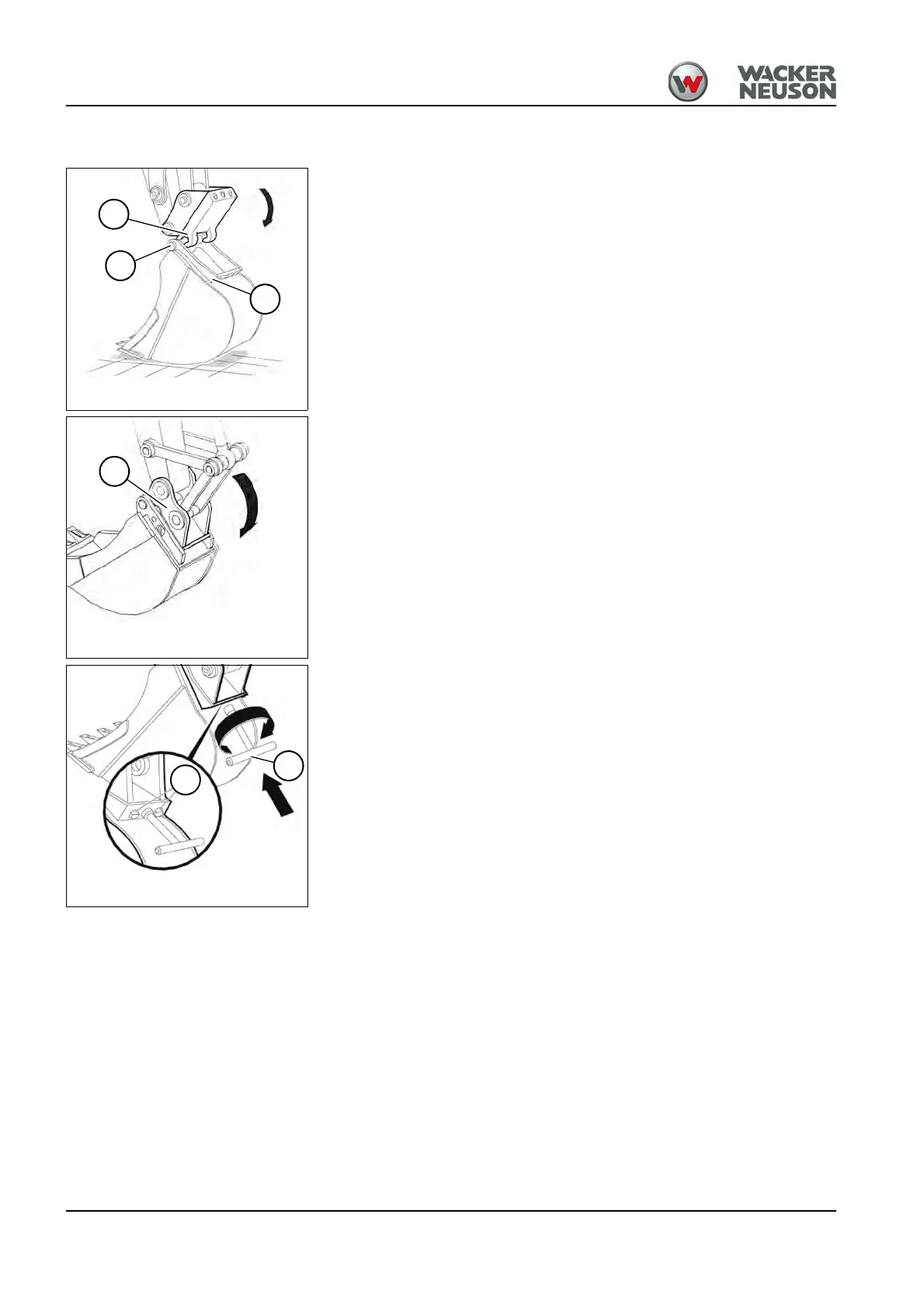 WACKER NEUSON