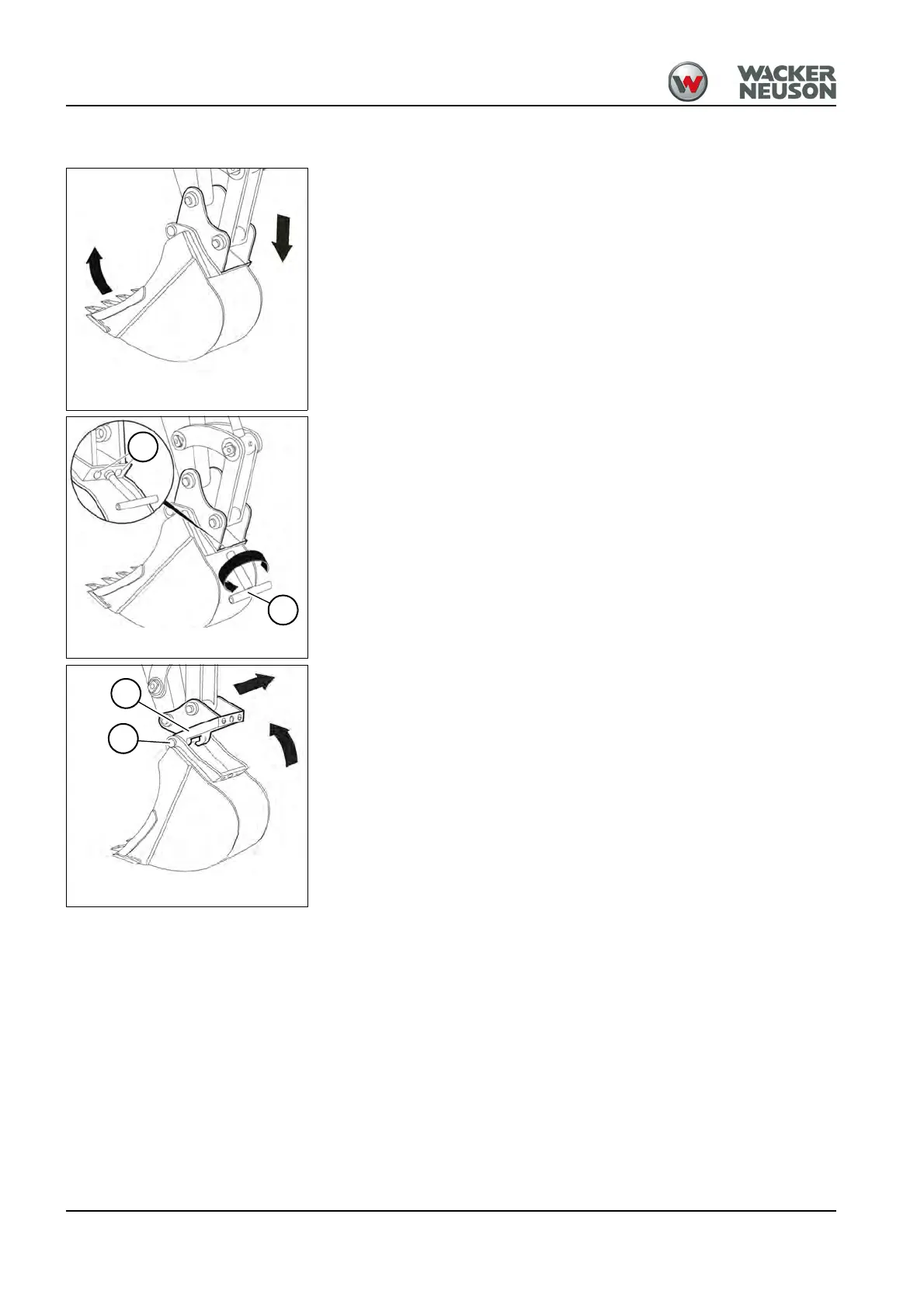 WACKER NEUSON