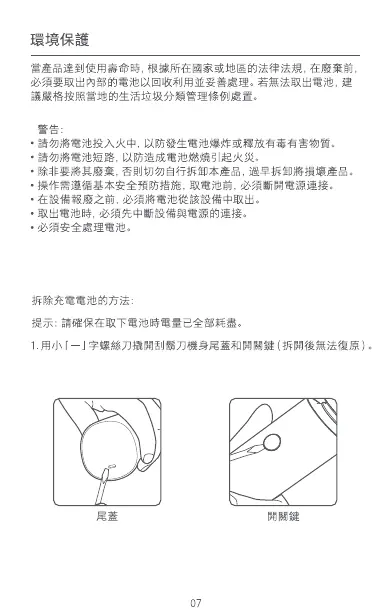 環境保護

當產品達到使用壽命時，根據所在國家或地區的法律法規，在廢棄前，必須要取出內部的電池以回收利用並妥善處理。若無法取出電池，建議嚴格按照當地的生活垃圾分類管理條例處置。

警告：
• 請勿將電池投入火中，以防發生電池爆炸或釋放有毒有害物質。
• 請勿將電池短路，以防造成電池燃燒引起火災。
• 除非要將其廢棄，否則切勿自行拆卸本產品，過早拆卸將損壞產品。
• 操作需遵循基本安全預防措施，取電池前，必須斷開電源連接。
• 在設備報廢之前，必須將電池從該設備中取出。
• 取出電池時，必須先中斷設備與電源的連接。
• 必須安全處理電池。

拆除充電電池的方法：

提示：請確保在取下電池時電量已全部耗盡。

1. 用小「一」字螺絲刀撬開刮鬍刀機身尾蓋和開關鍵（拆開後無法復原）。

尾蓋

開關鍵

07