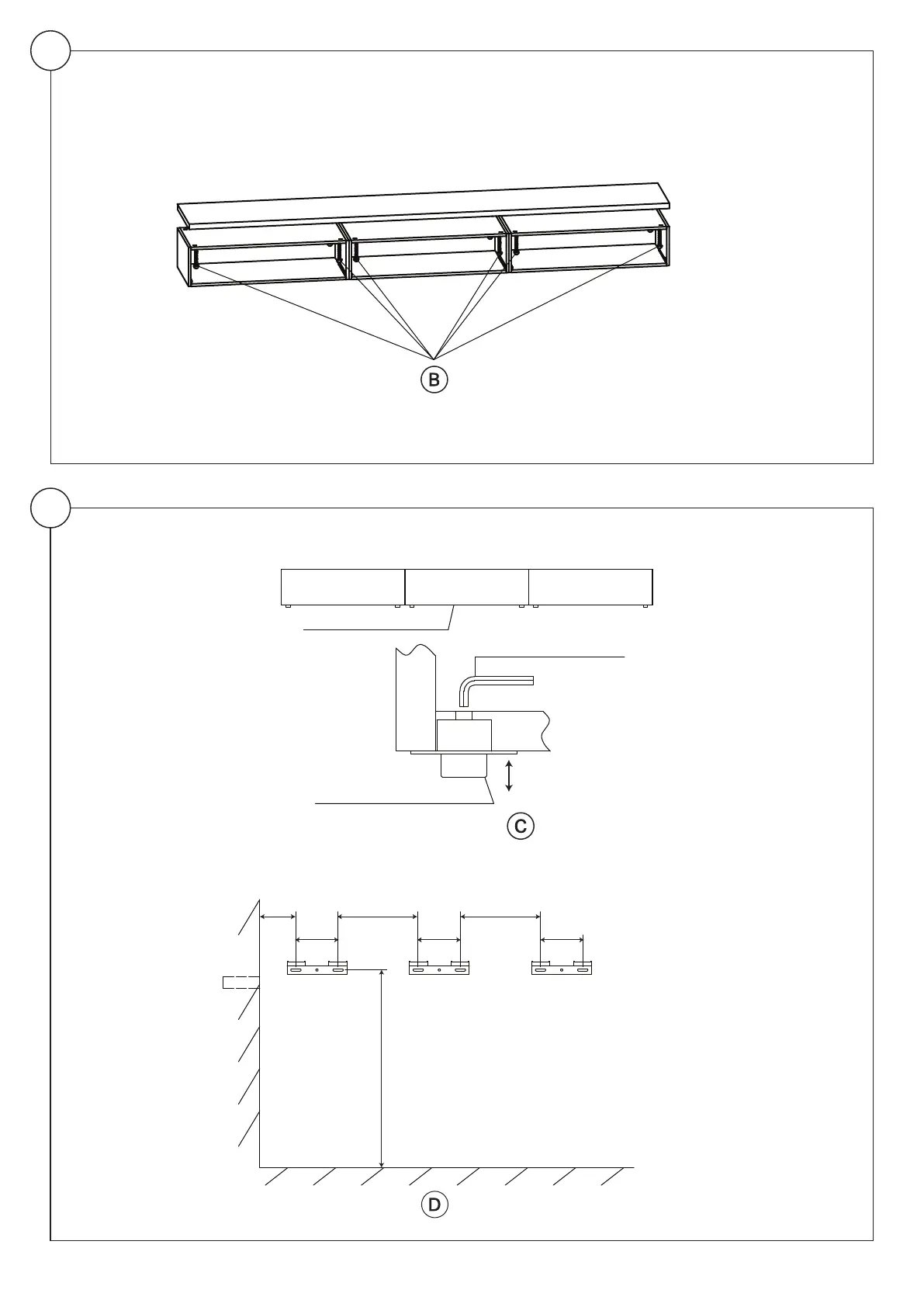 B

C

D