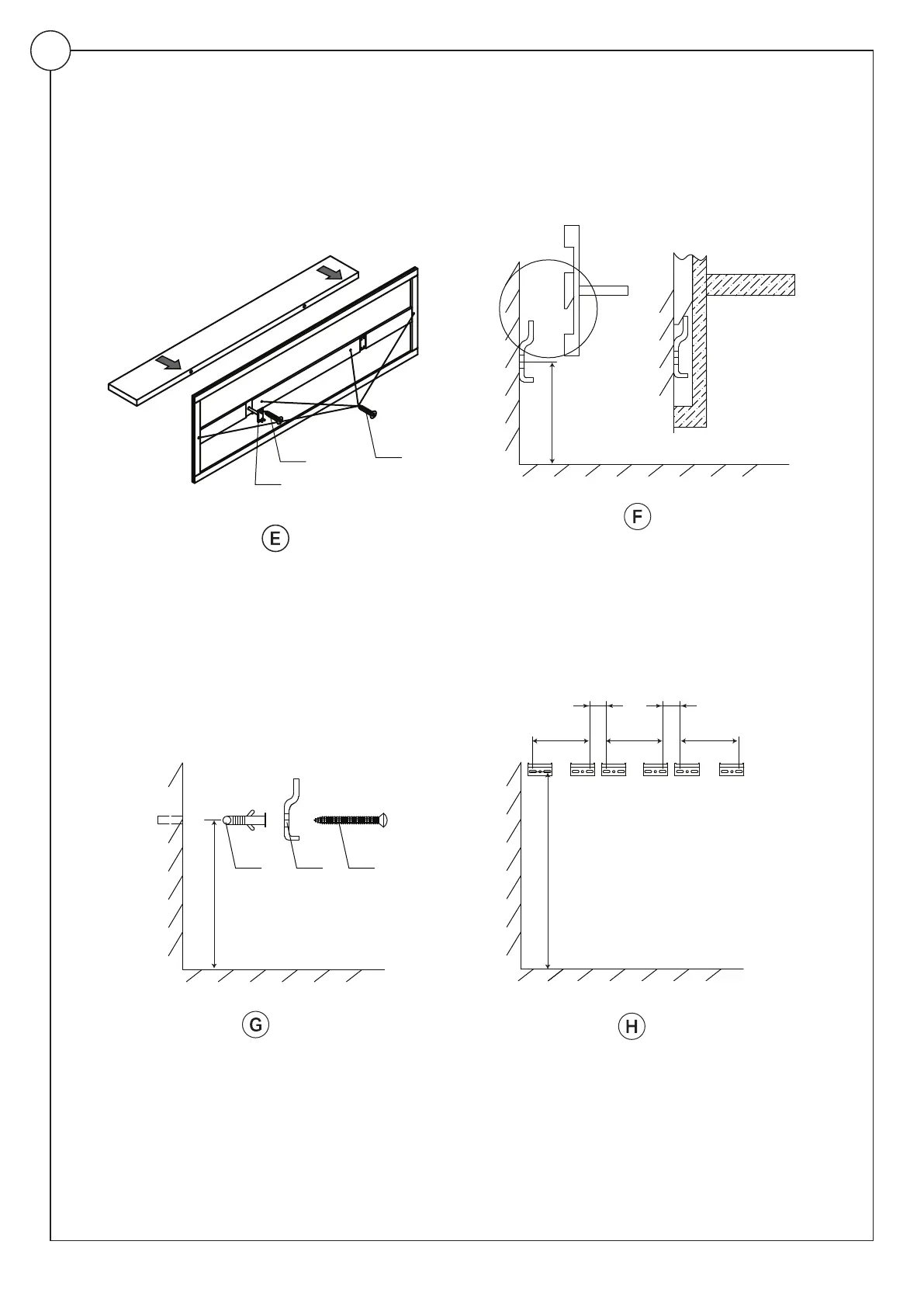 E

F

G

H