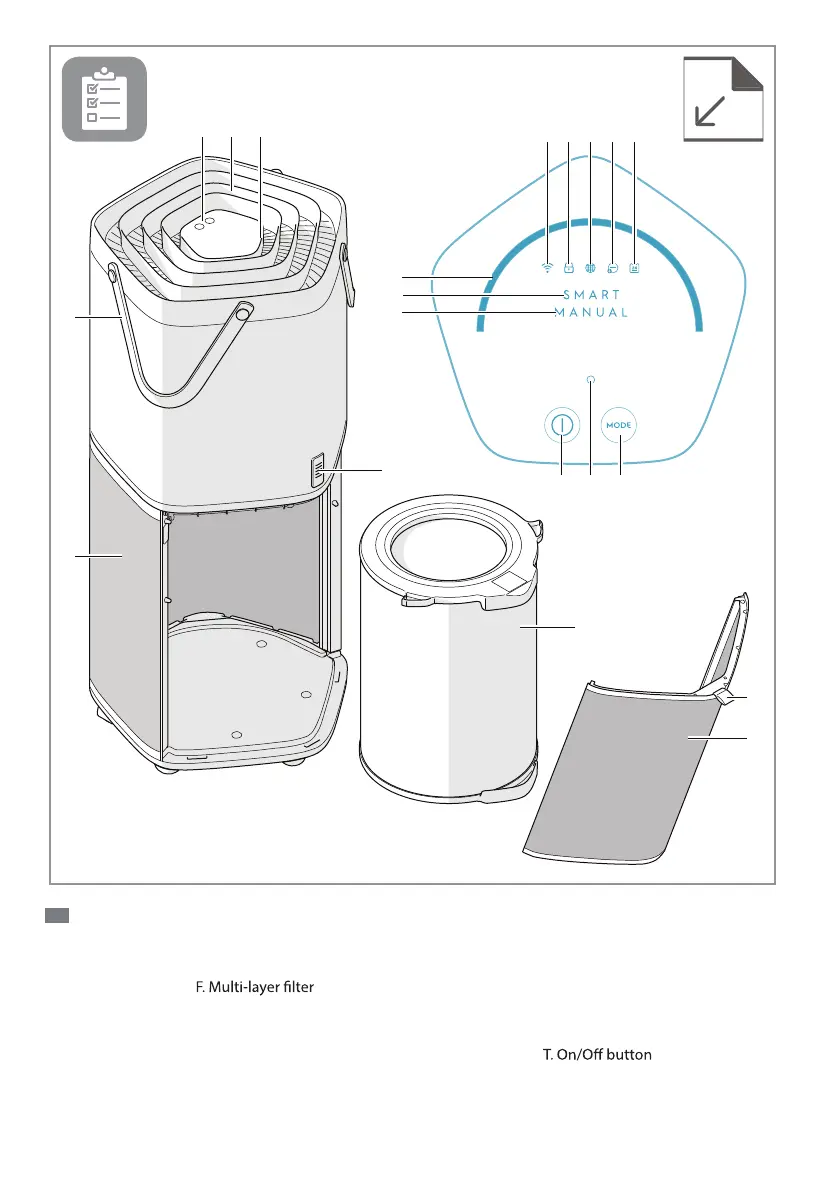 SMART
MANUAL

MODE

F. Multi-layer filter

T. On/Off button