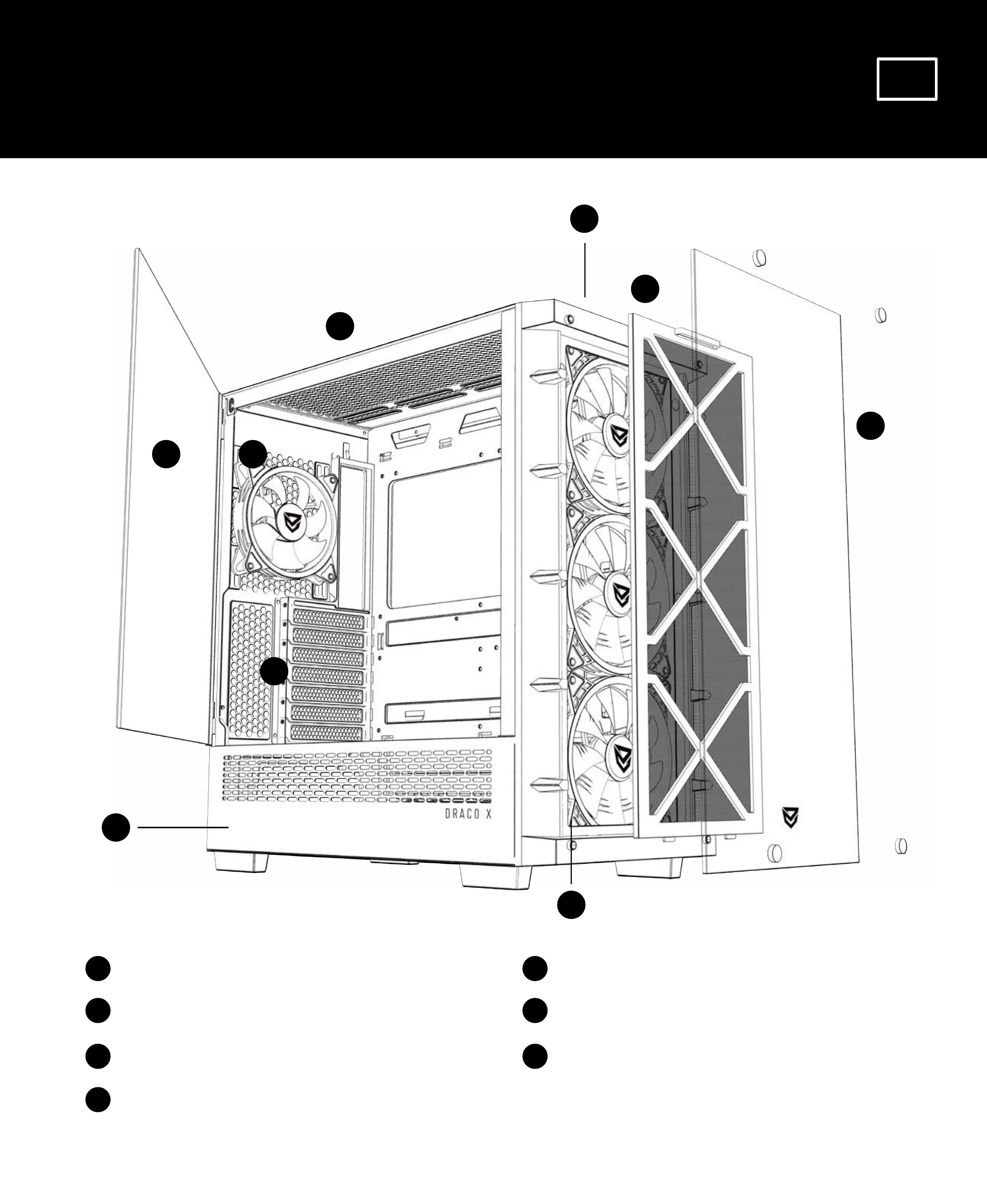 DRACO X