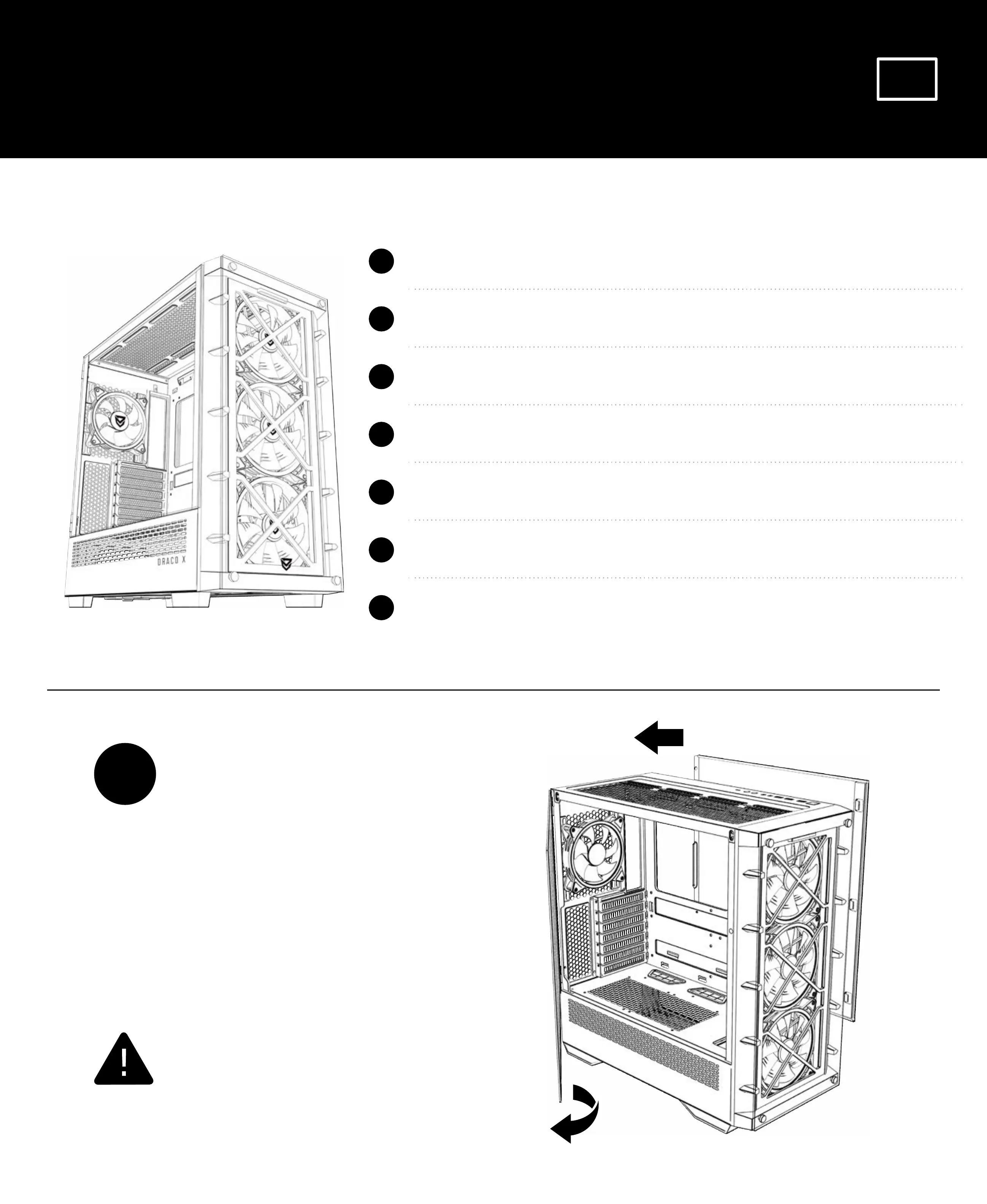 DRACO X