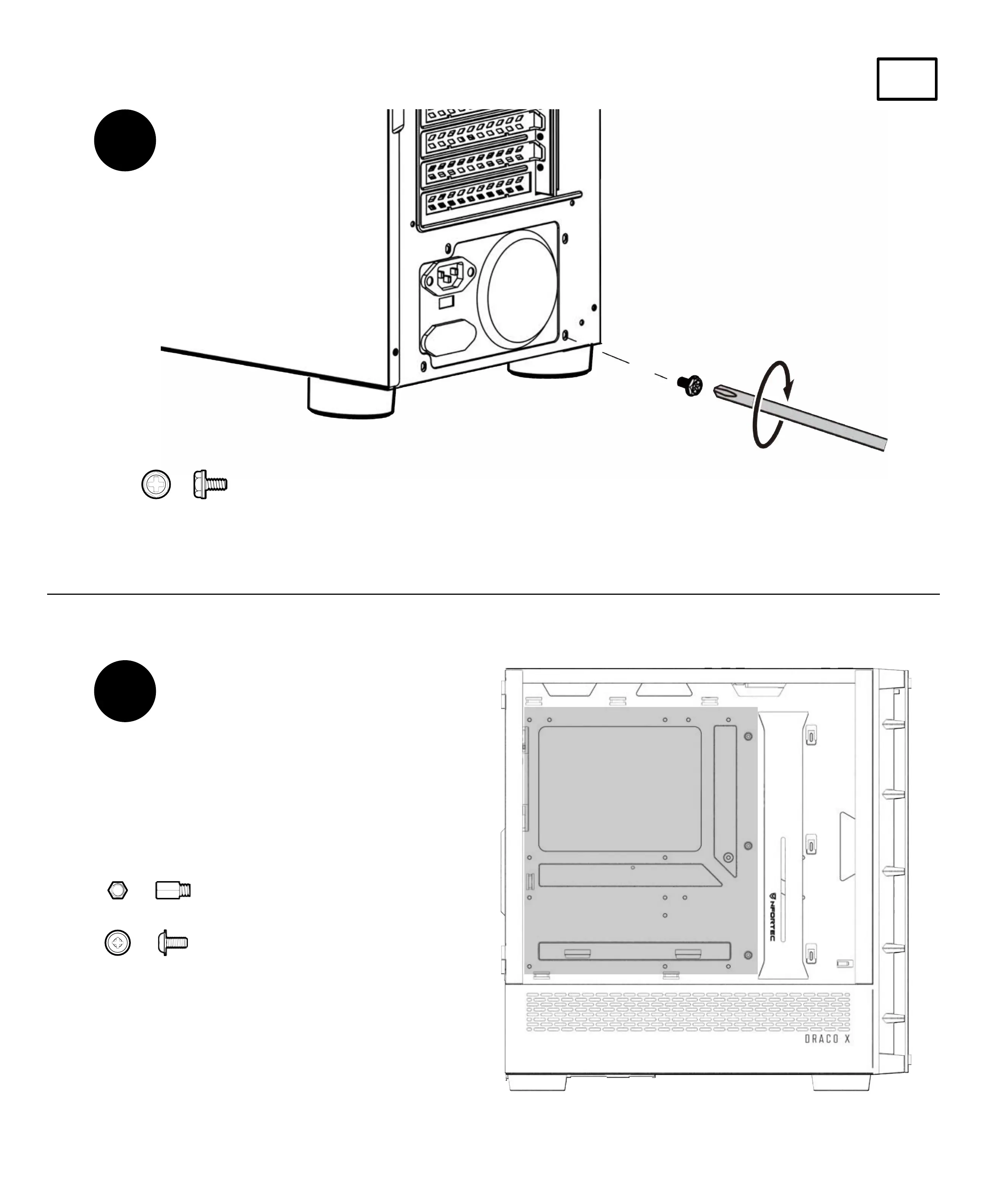 NFORTEC

DRACO X