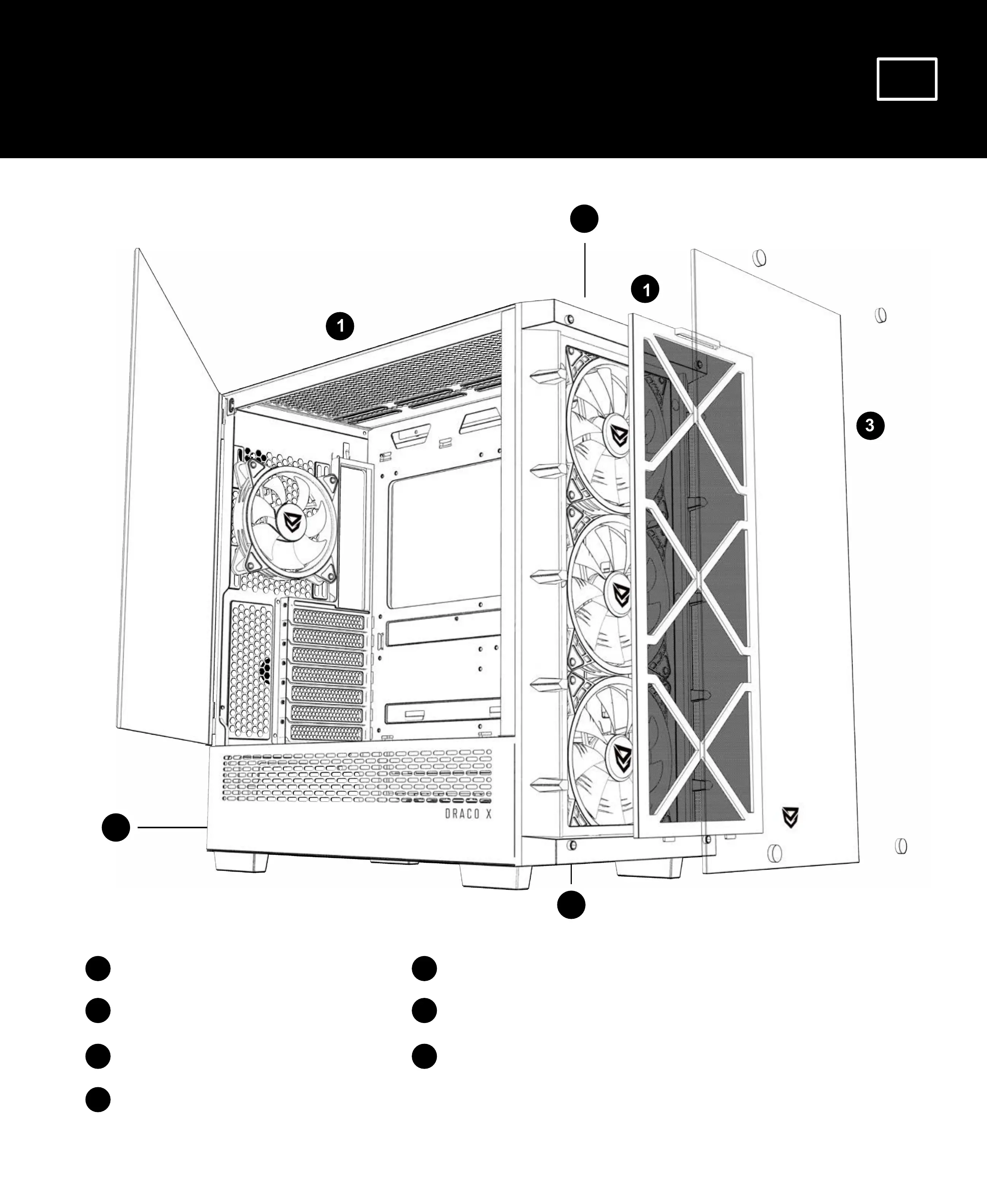 1

1

3

DRACO X