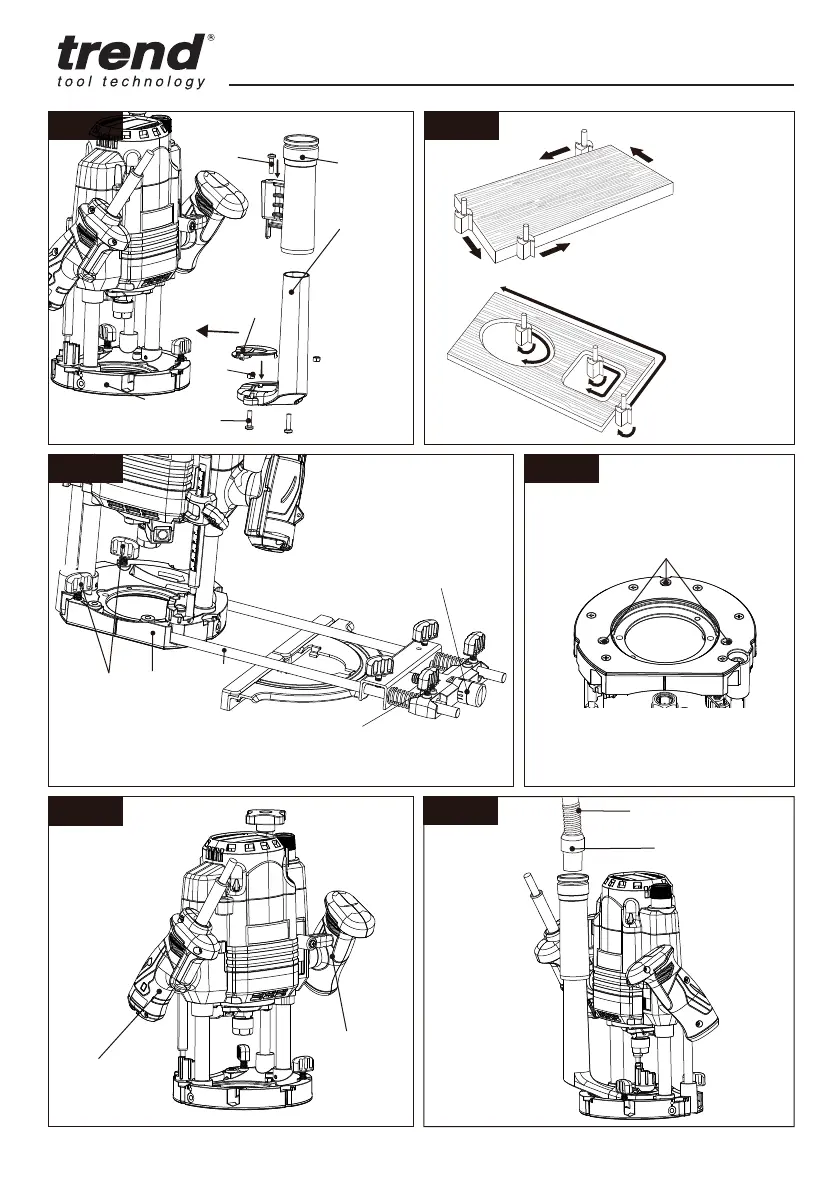 trend®
tool technology