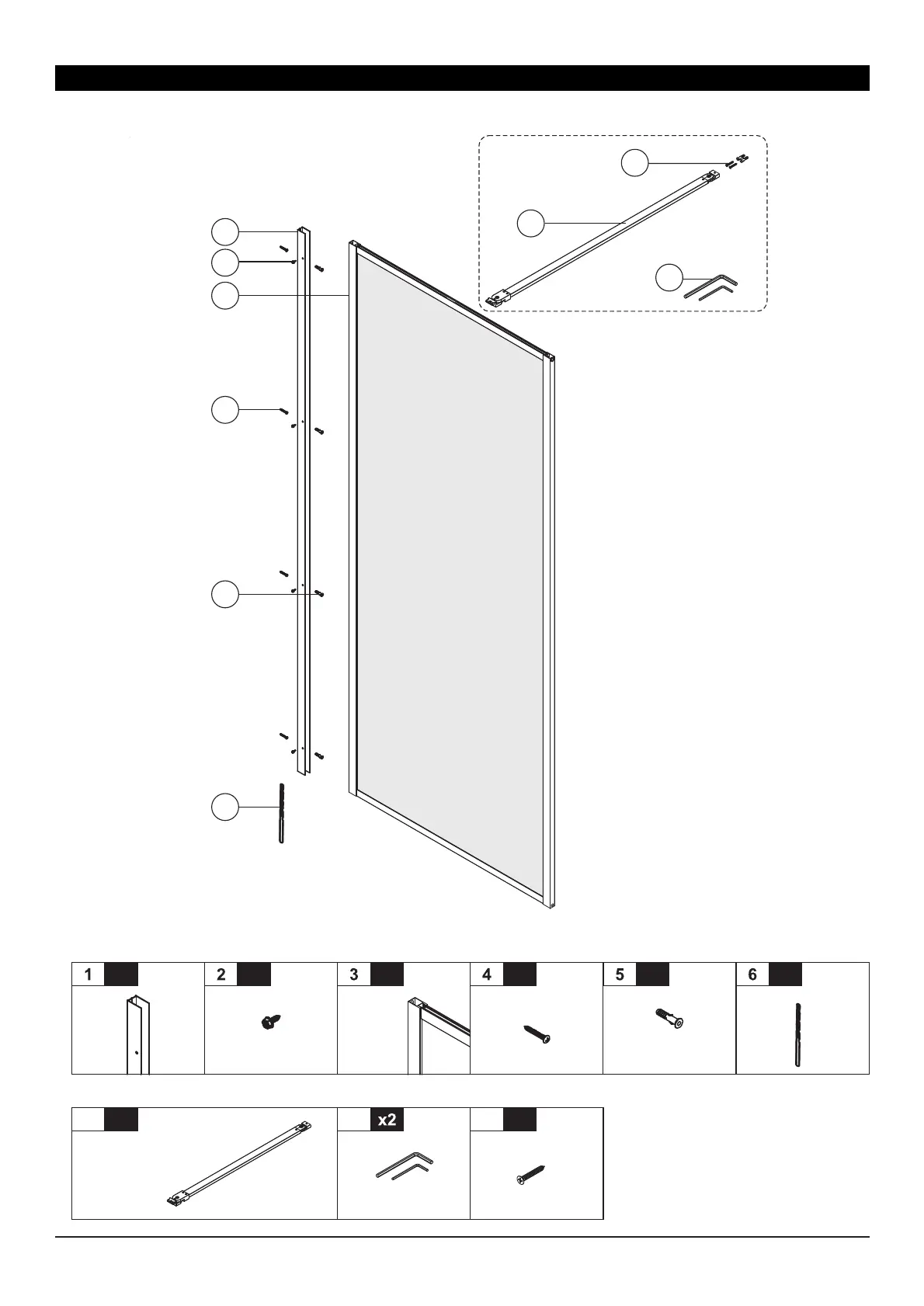 1

2

3

4

5

6

x2