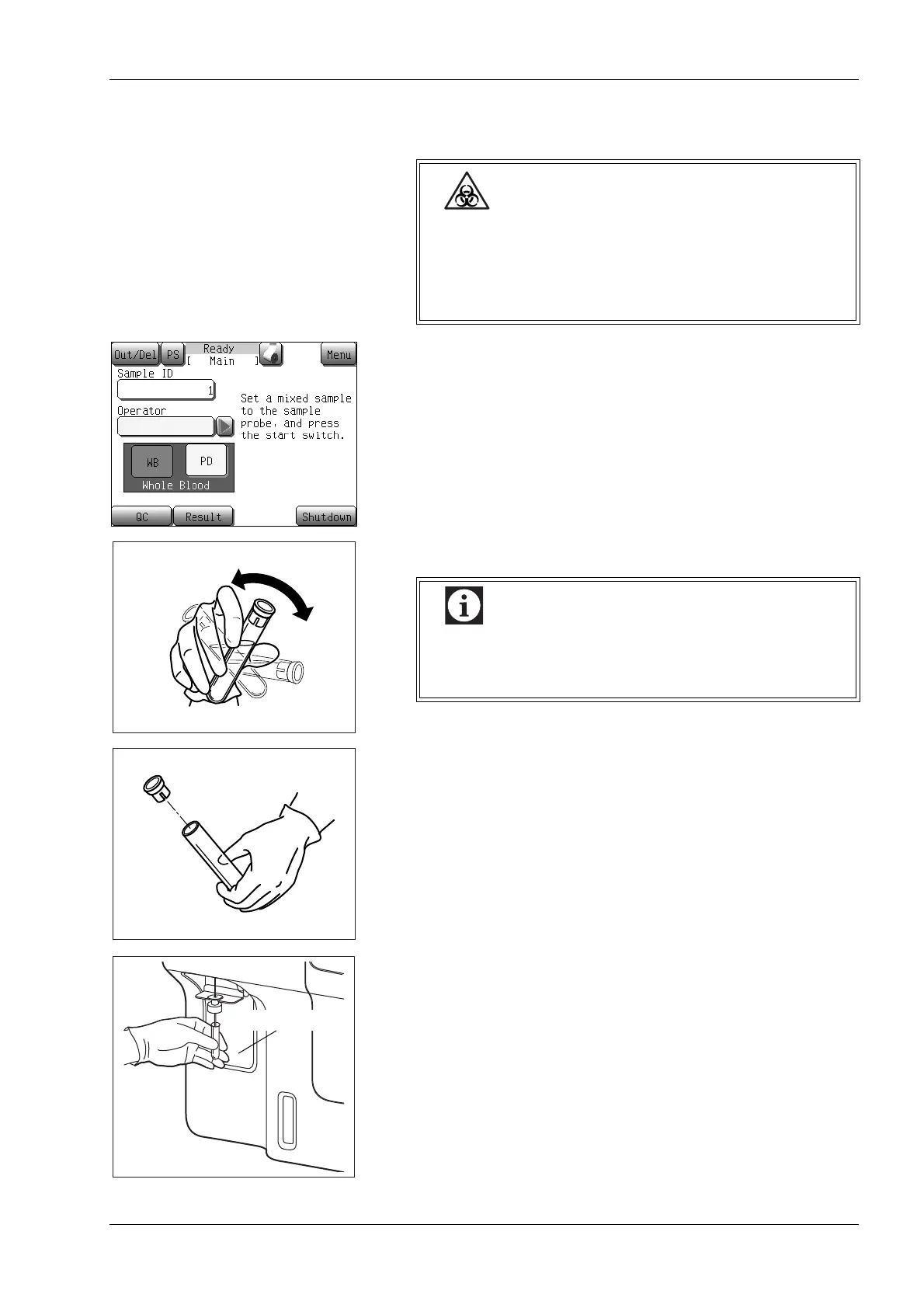 Out/Del PS Ready [ Main ] Menu

Sample ID

1

Operator

Set a mixed sample to the sample probe, and press the start switch.

WB PD

Whole Blood

QC Result Shutdown