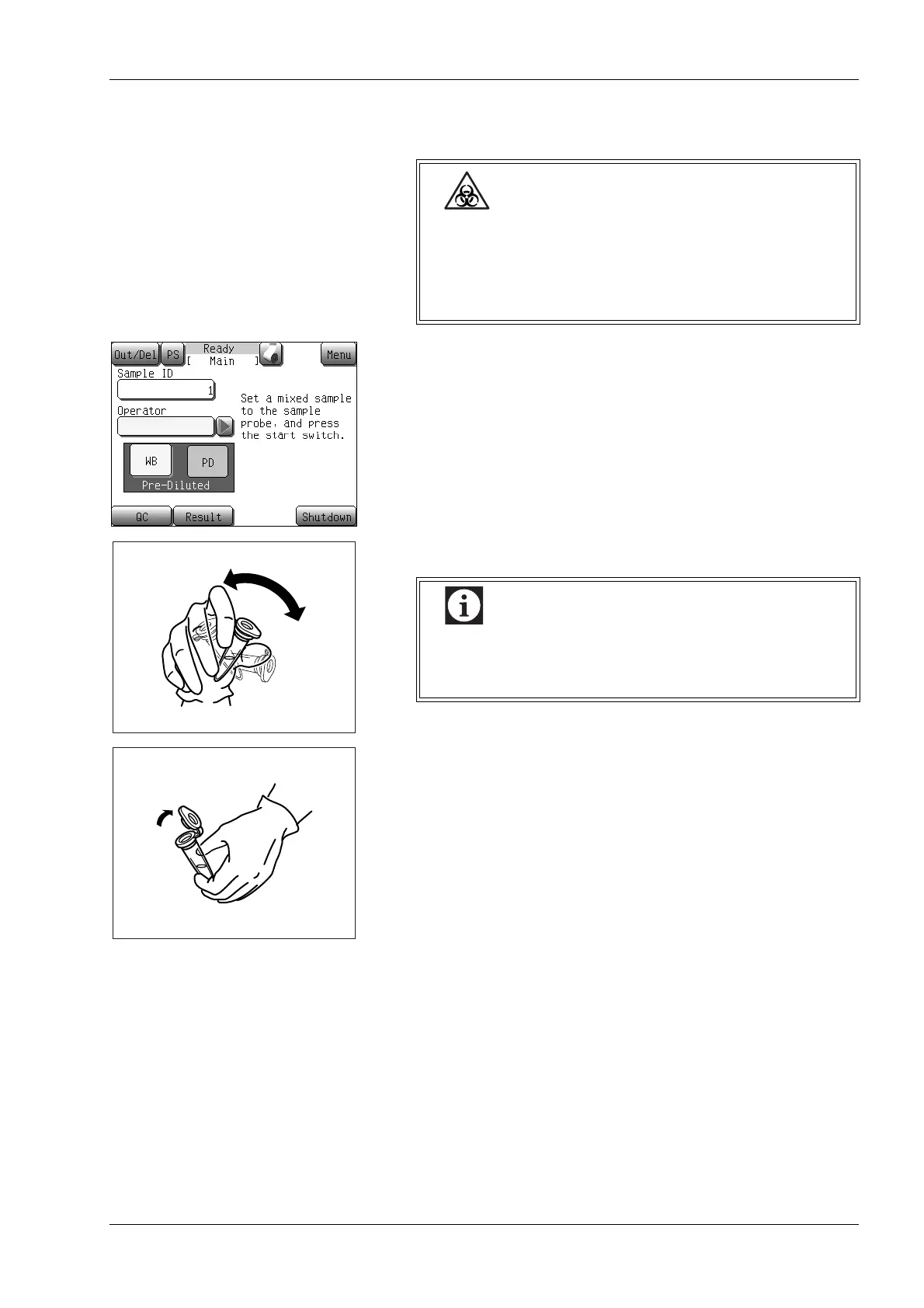 Out/Del

PS

Ready

[ Main ]

Menu

Sample ID

1

Operator

Set a mixed sample to the sample probe, and press the start switch.

WB

PD

Pre-Diluted

QC

Result

Shutdown