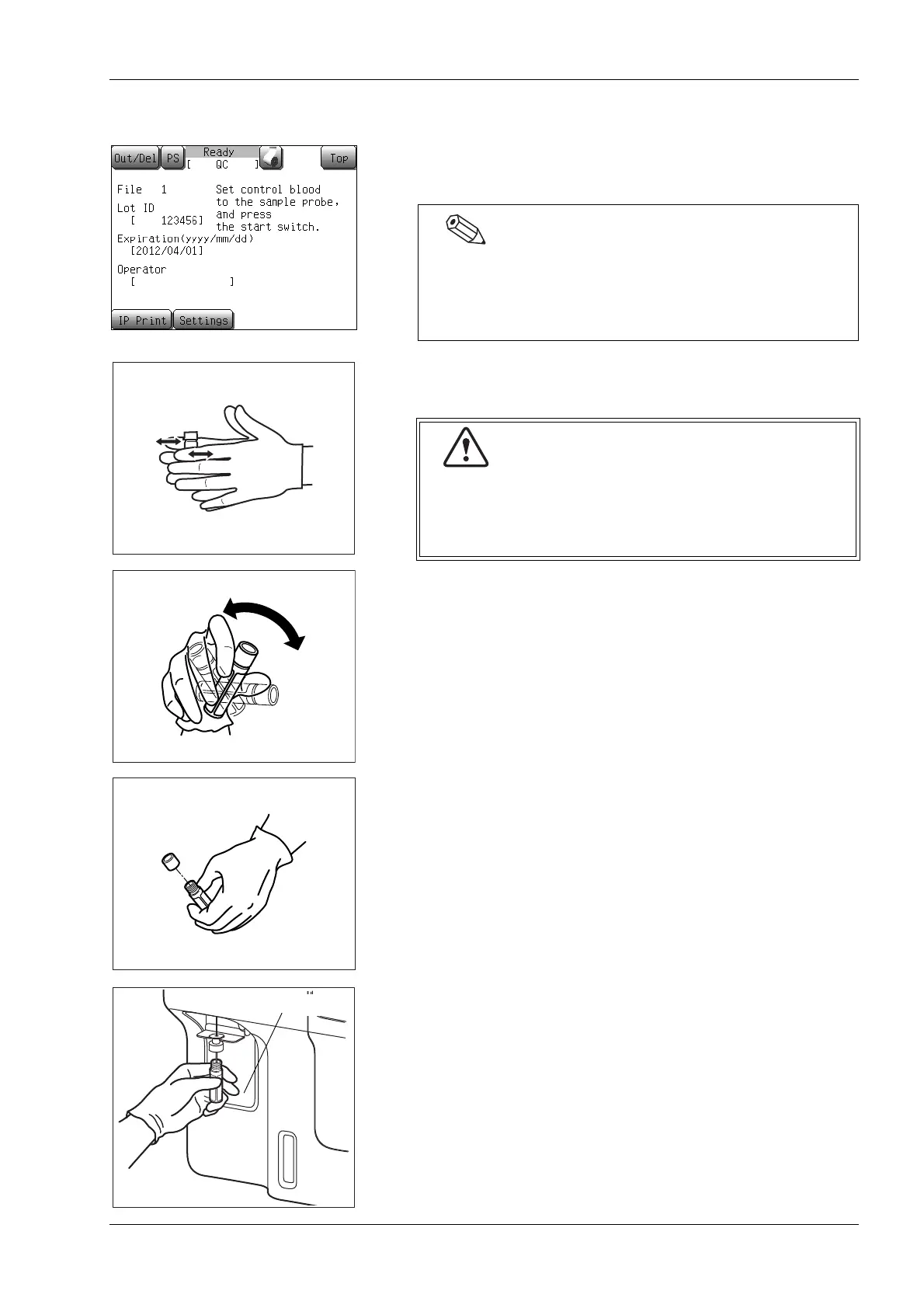 Out/Del PS Ready [ QC ] Top

File 1
Lot ID
[ 123456]
Expiration(yyyy/mm/dd)
[2012/04/01]
Operator
[ ]

Set control blood to the sample probe, and press the start switch.

IP Print Settings