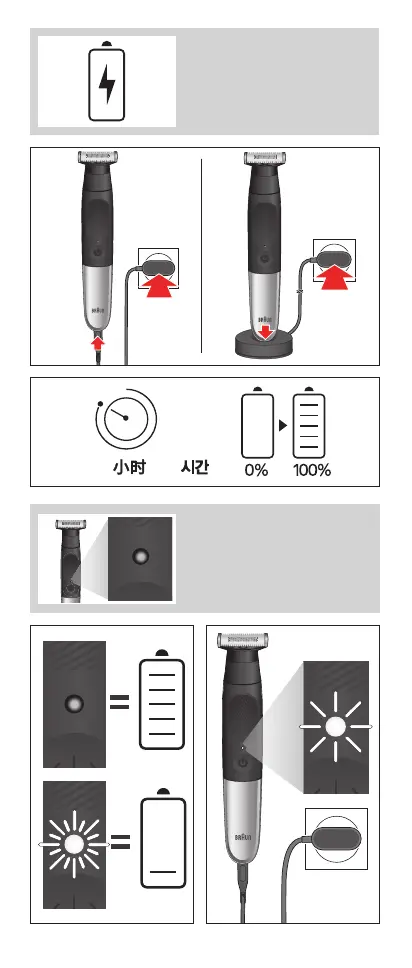 BRAUN

BRAUN

小时 시간 0% 100%

BRAUN