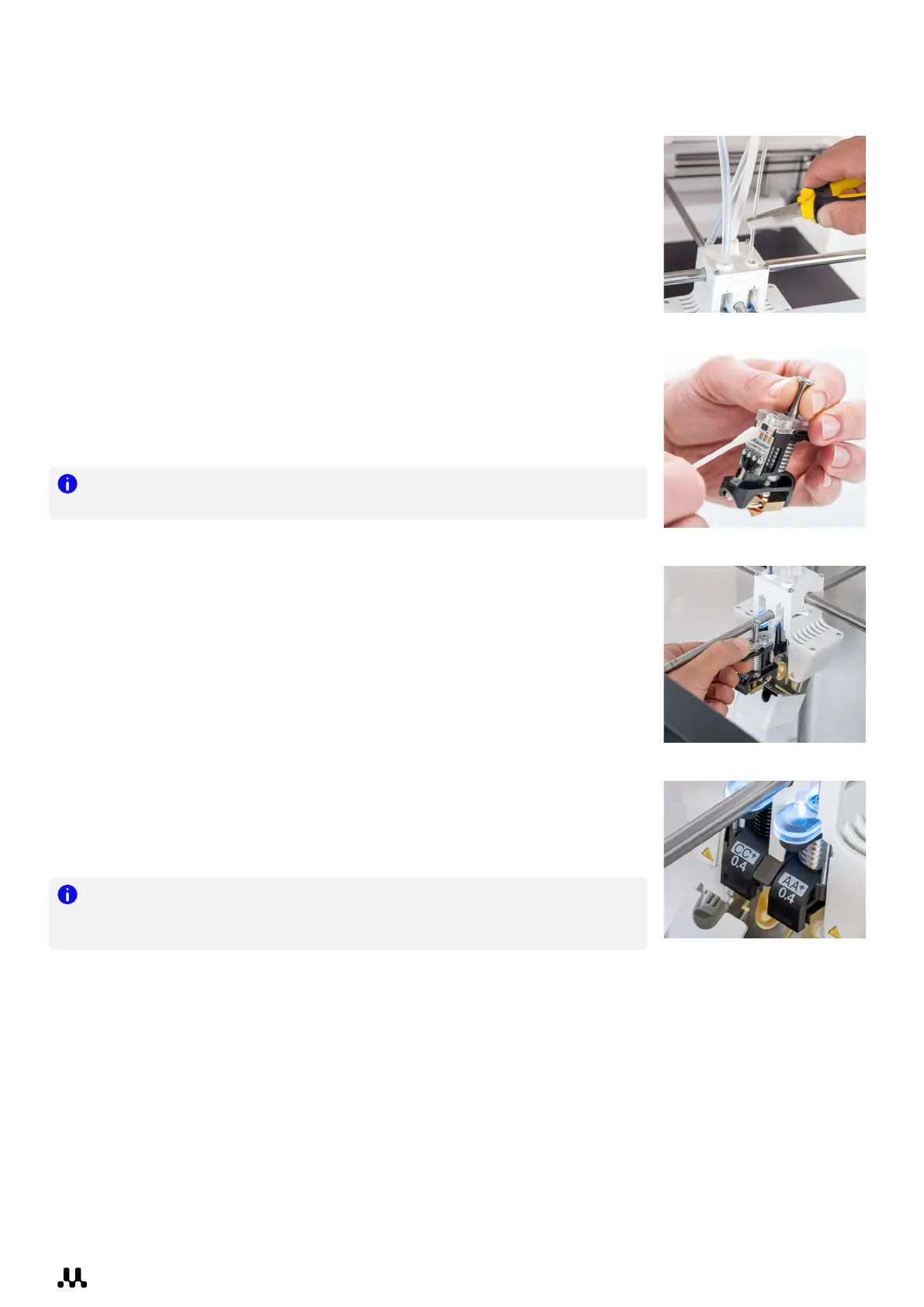 CC+
0.4

AA+
0.4