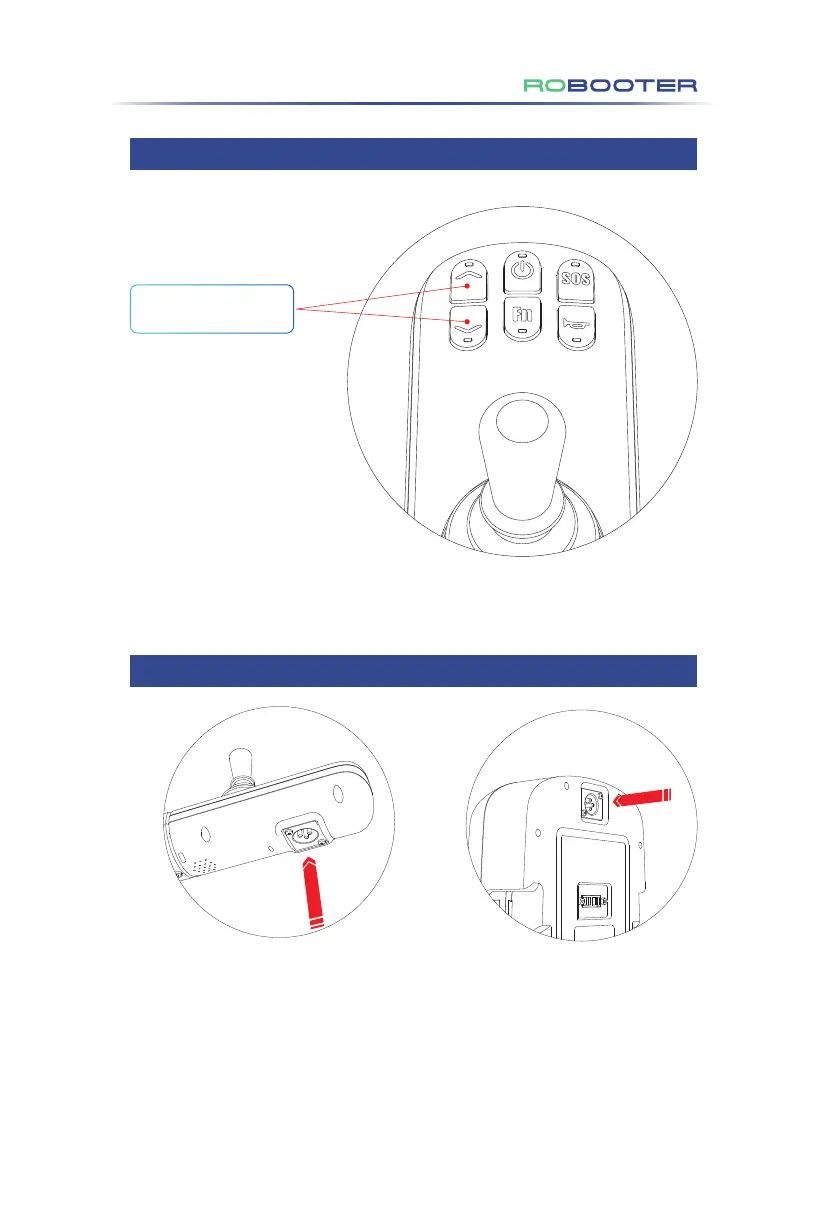 ROBOOTER

SOS

Fn