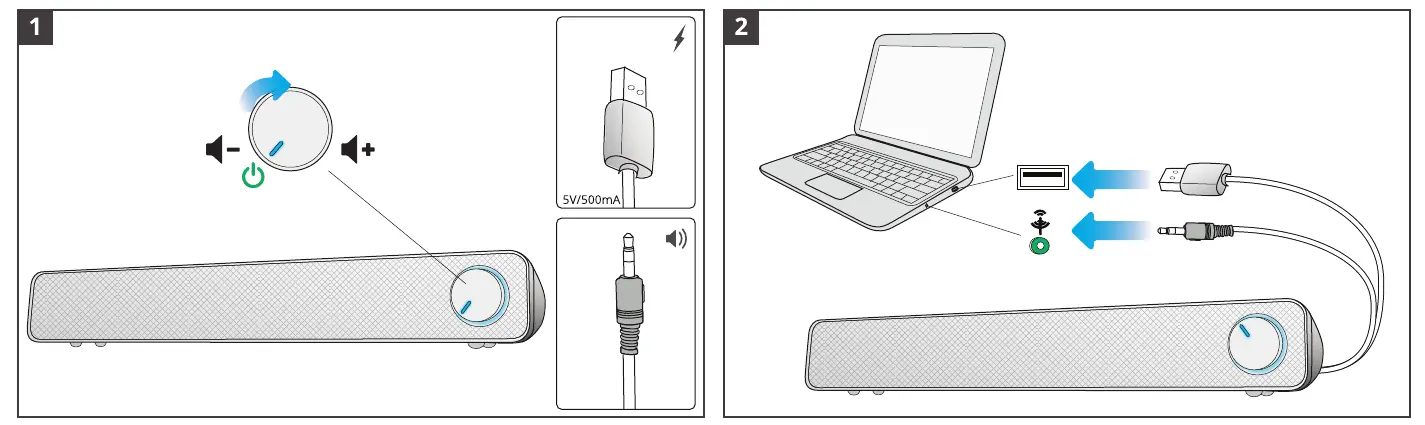 1

5V/500mA

2