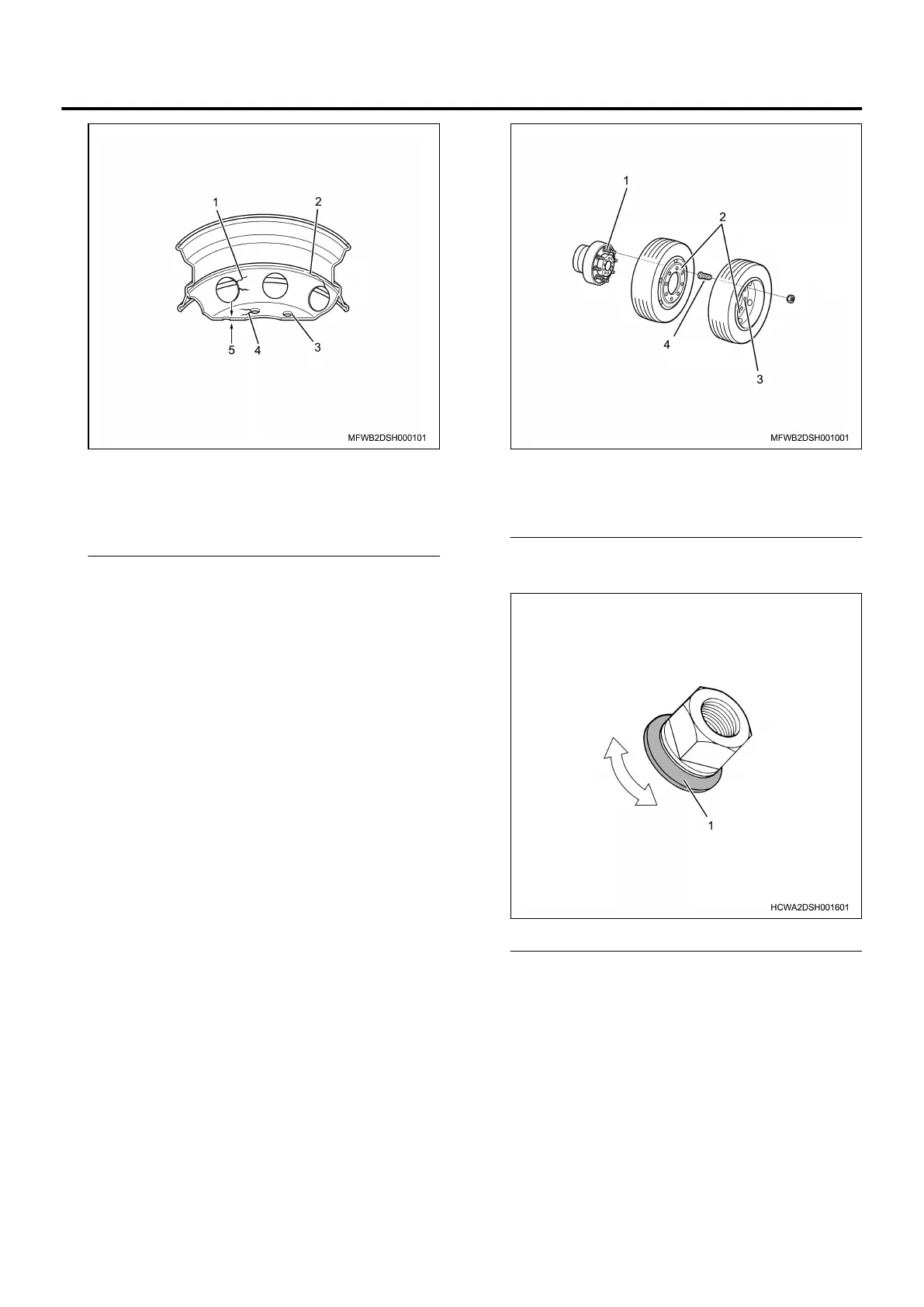 1
2
5
4
3
MFWB2DSH000101

1
2
4
3
MFWB2DSH001001

1
HCWA2DSH001601