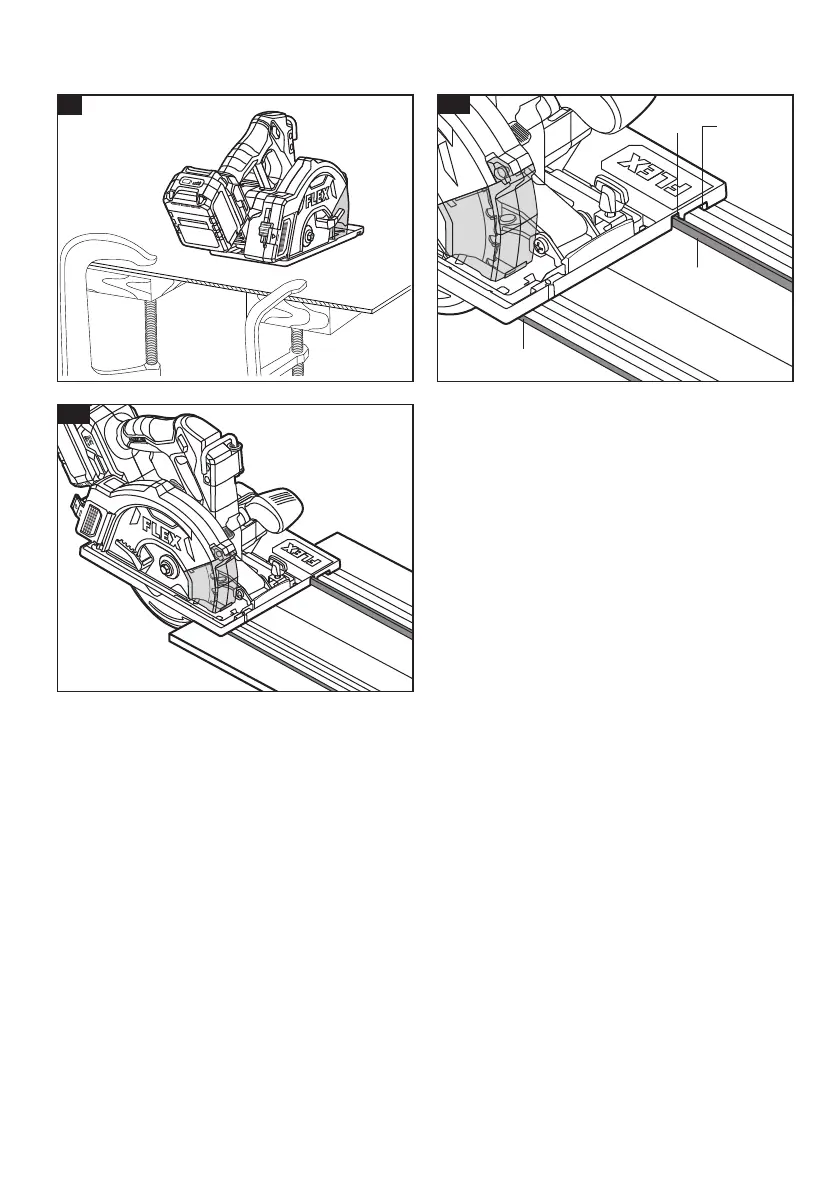 FLEX

FLEX

FLEX

FLEX