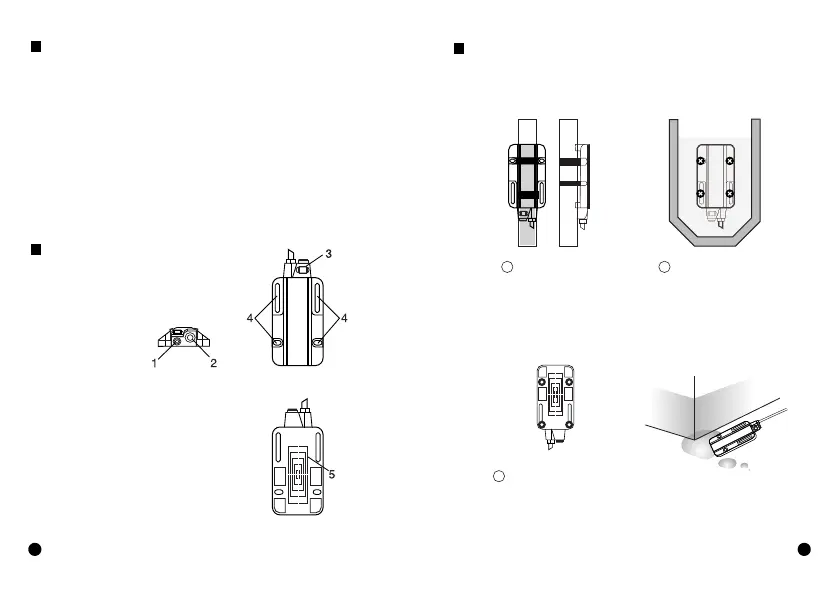 3

4

4

1

2

5