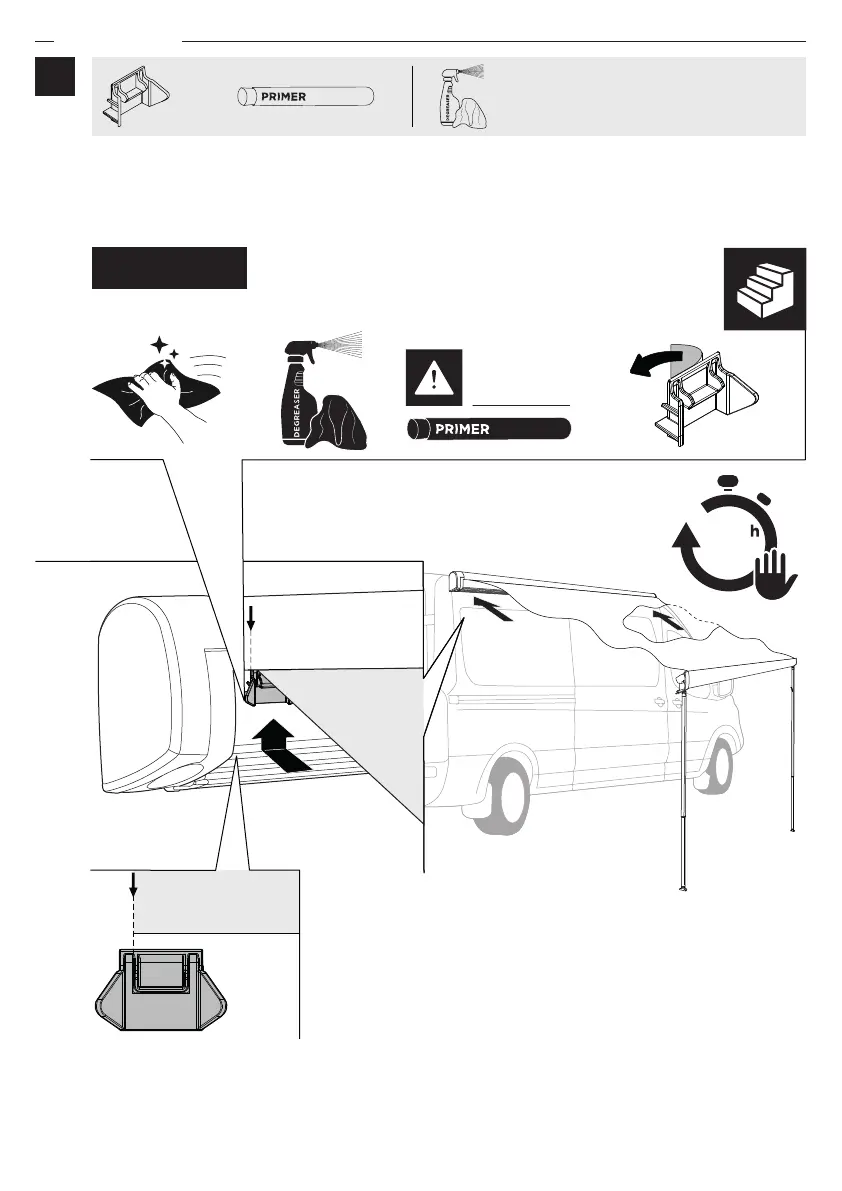 PRIMER

DEGREASER

DEGREASER

PRIMER

h