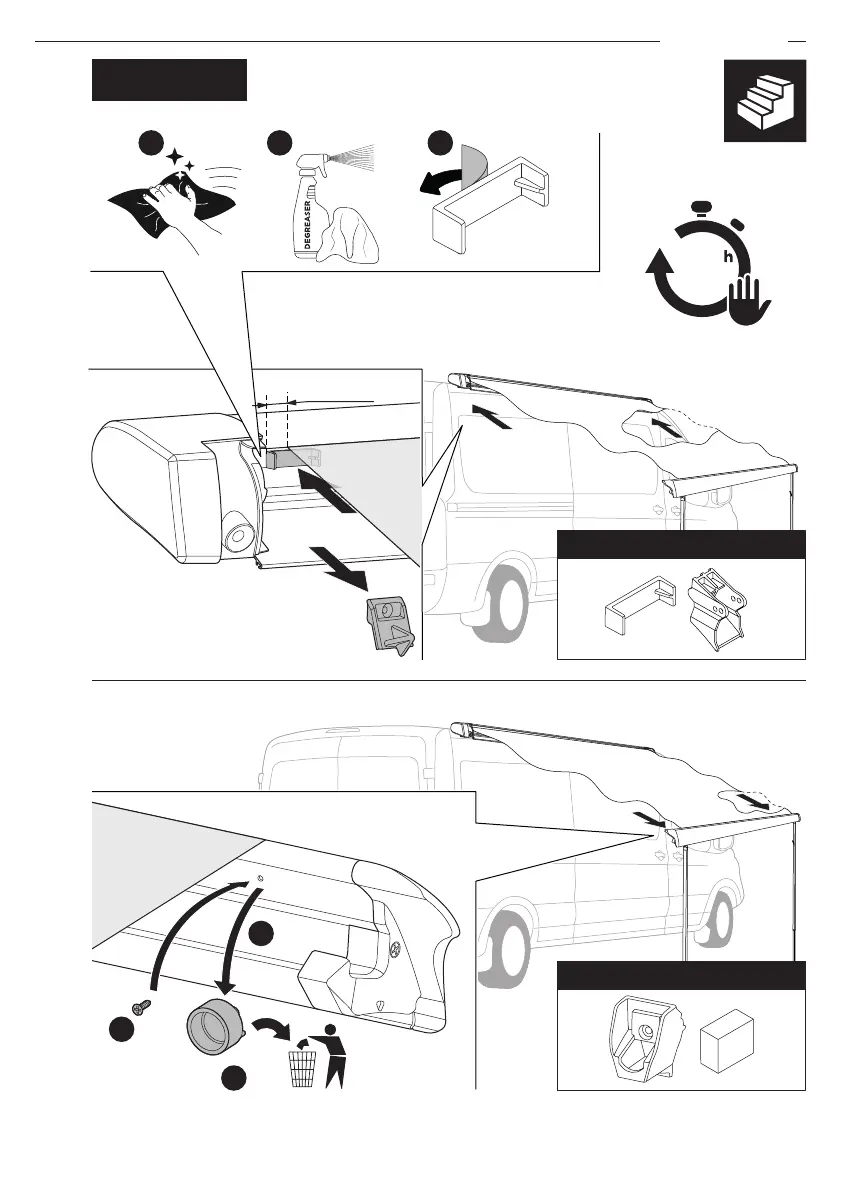 DEGREASER

h