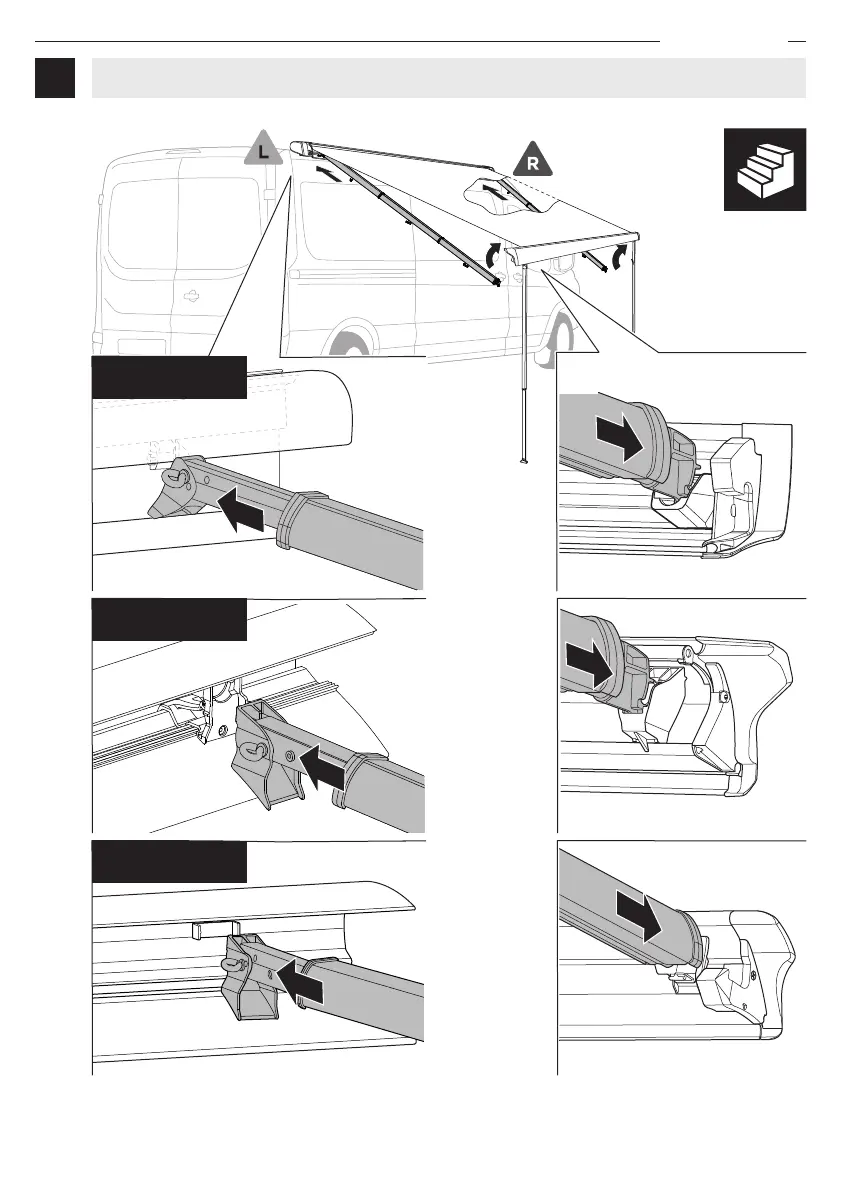 L

R