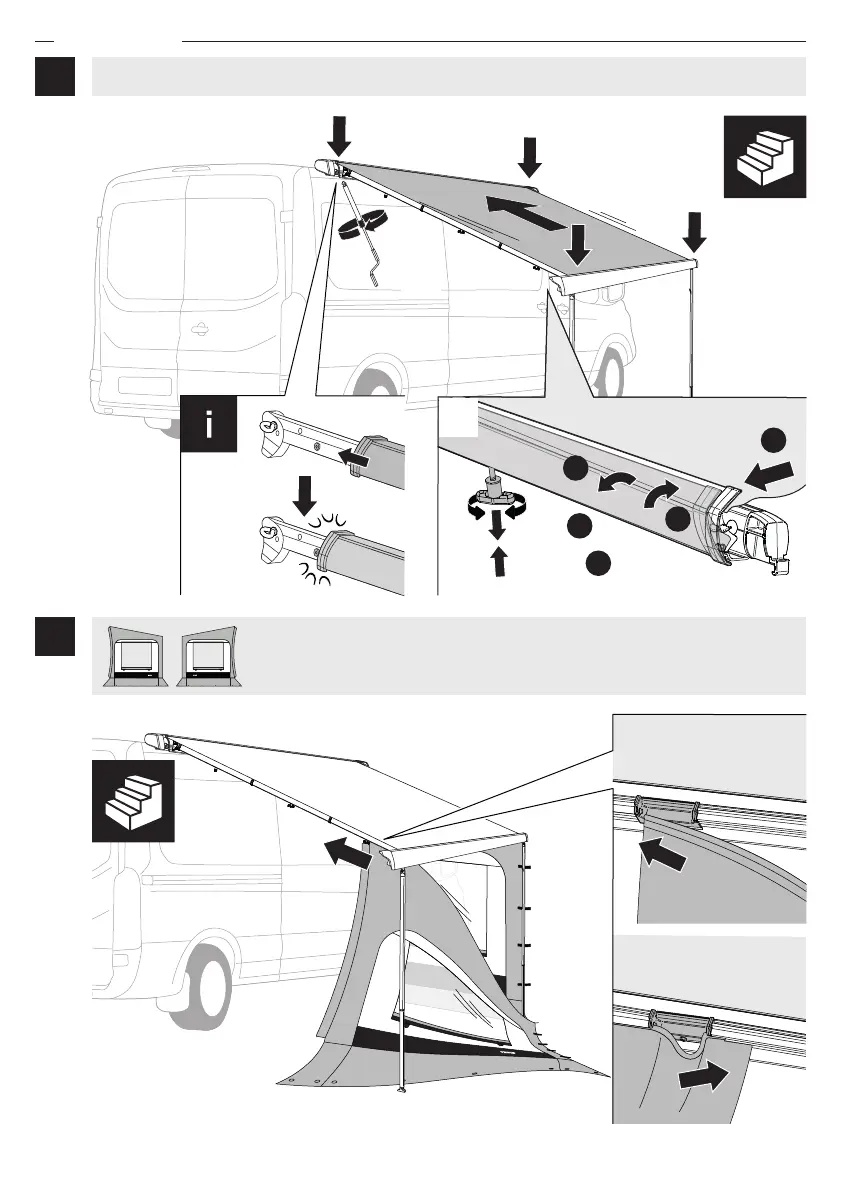 i