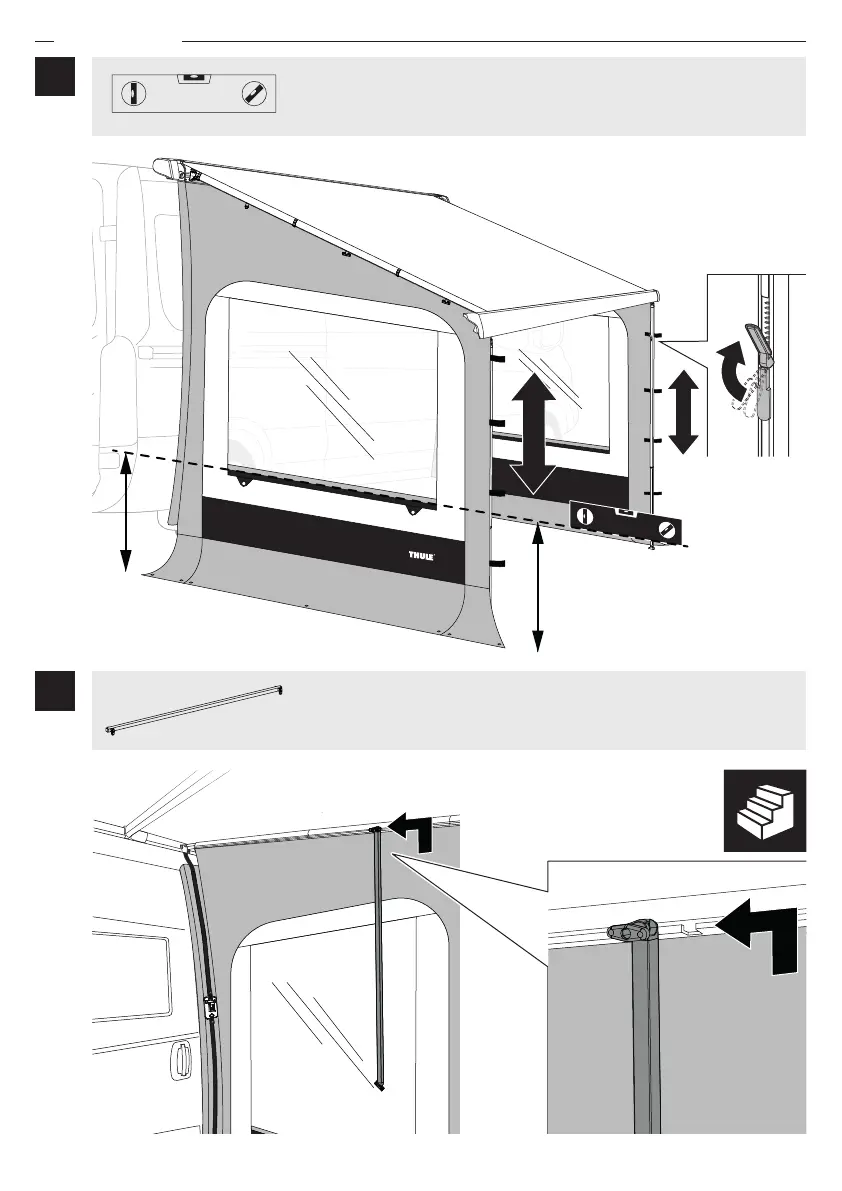 THULE