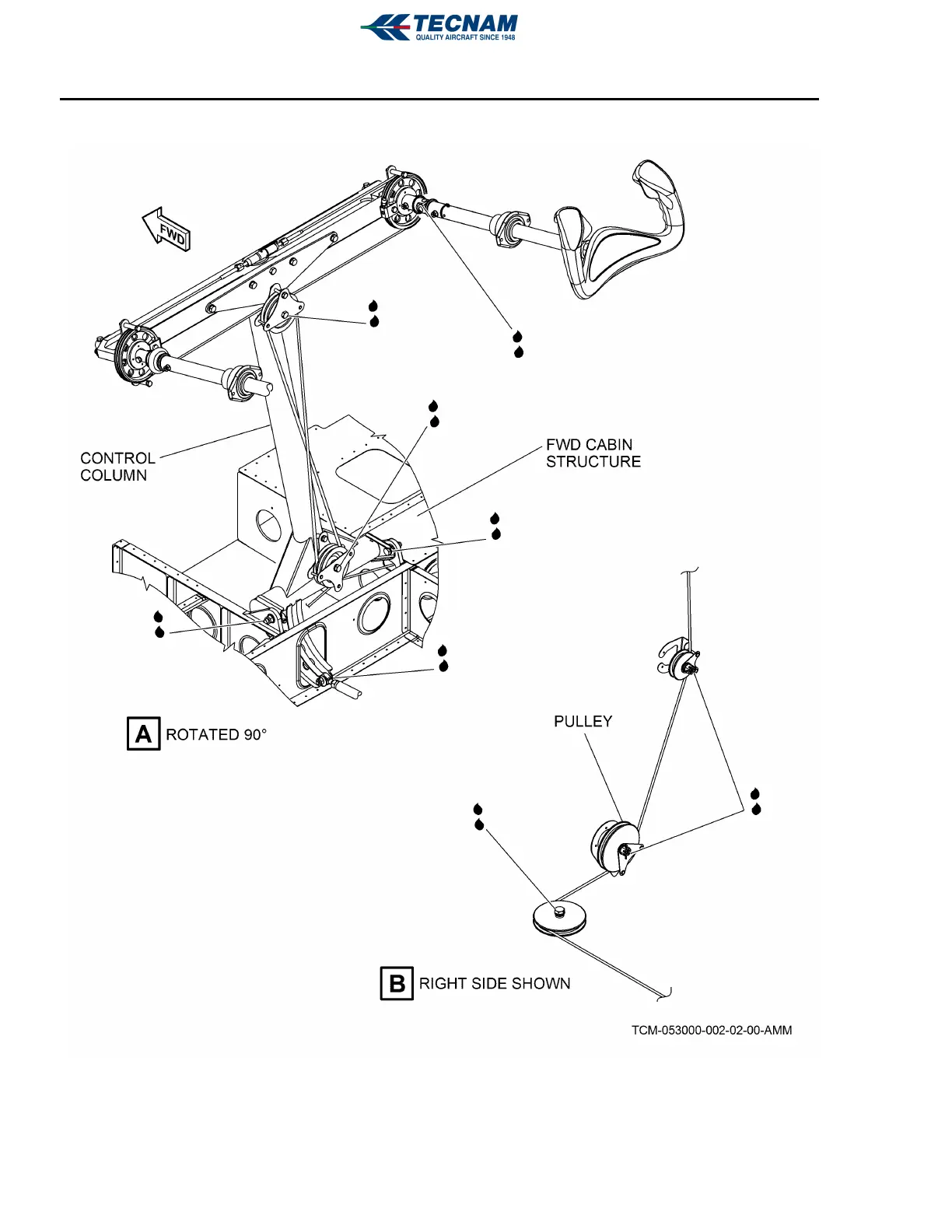 TECNAM
QUALITY AIRCRAFT SINCE 1948

FWD

CONTROL COLUMN

FWD CABIN STRUCTURE

A ROTATED 90°

PULLEY

B RIGHT SIDE SHOWN

TCM-053000-002-02-00-AMM