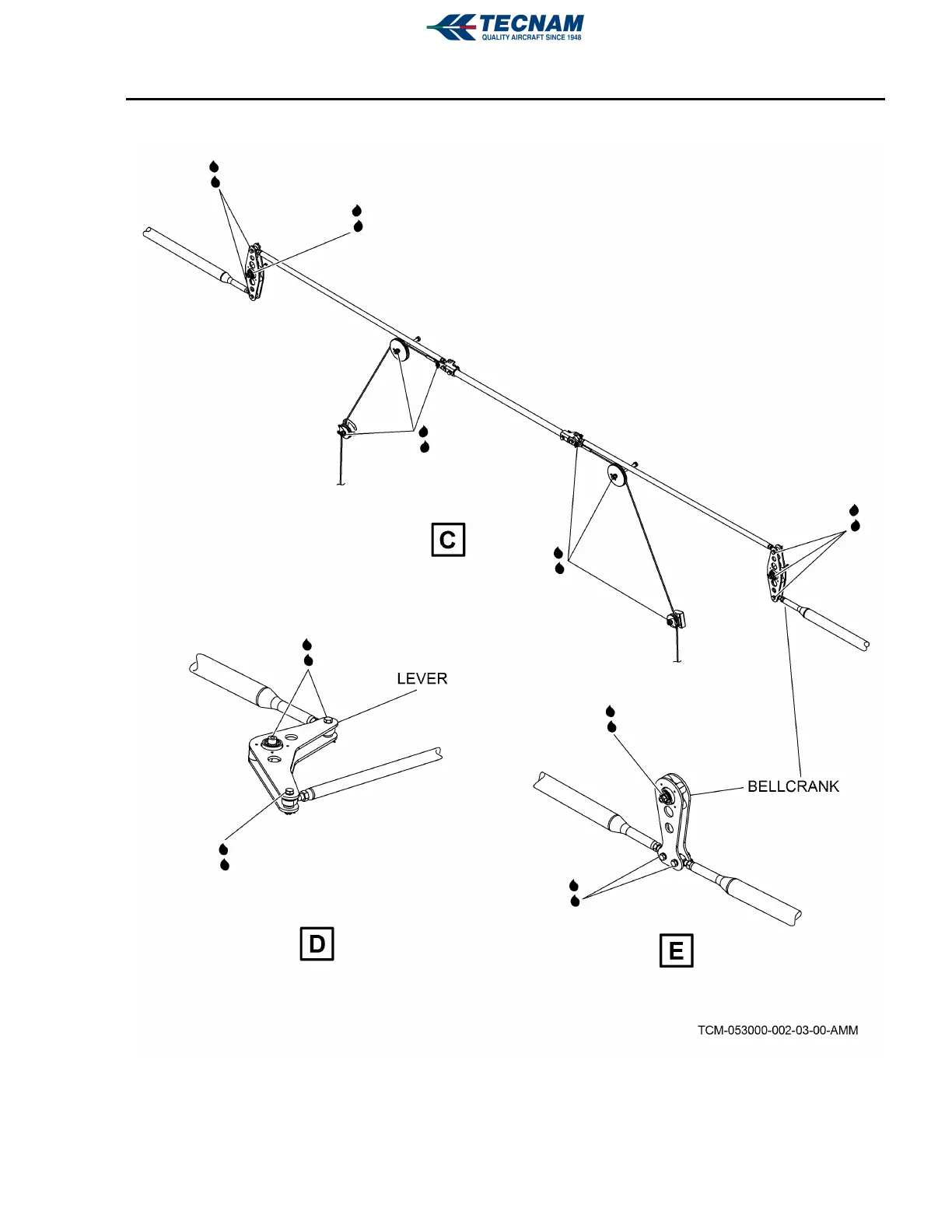 TECNAM
QUALITY AIRCRAFT SINCE 1948

C

LEVER

BELLCRANK

D

E

TCM-053000-002-03-00-AMM