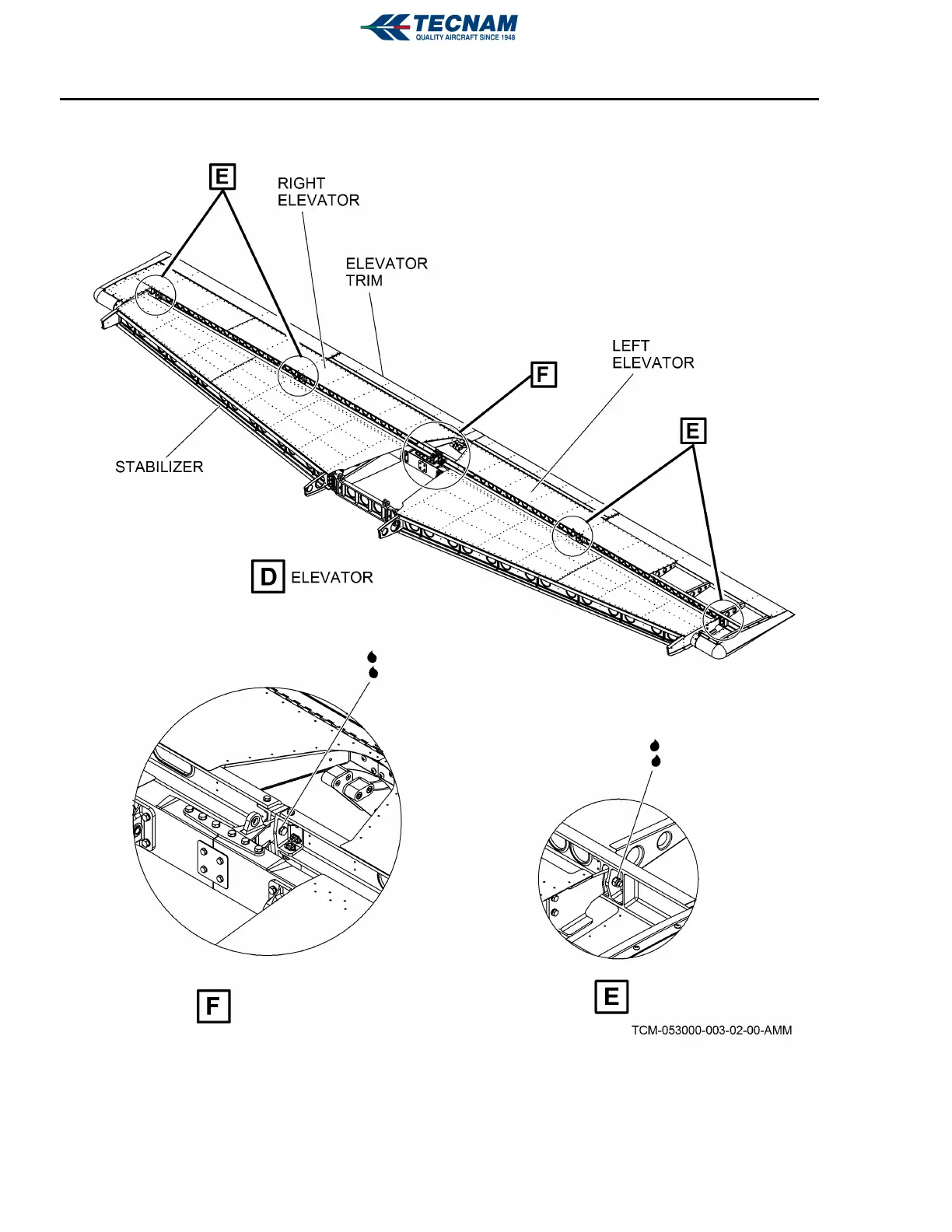 TECNAM
QUALITY AIRCRAFT SINCE 1948

E

RIGHT ELEVATOR

ELEVATOR TRIM

LEFT ELEVATOR

F

E

STABILIZER

D ELEVATOR

F

E

TCM-053000-003-02-00-AMM