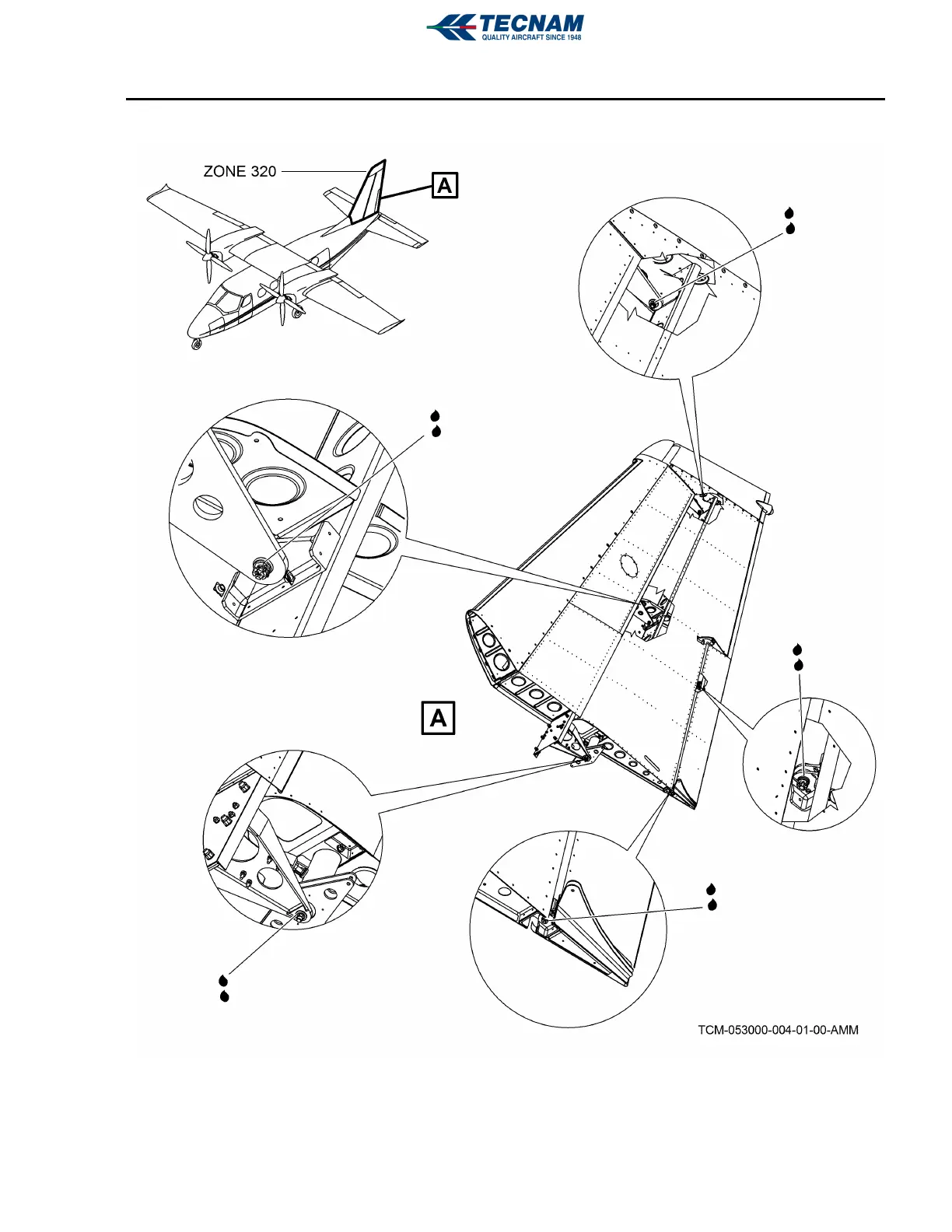 TECNAM
QUALITY AIRCRAFT SINCE 1948

ZONE 320

A

A

TCM-053000-004-01-00-AMM