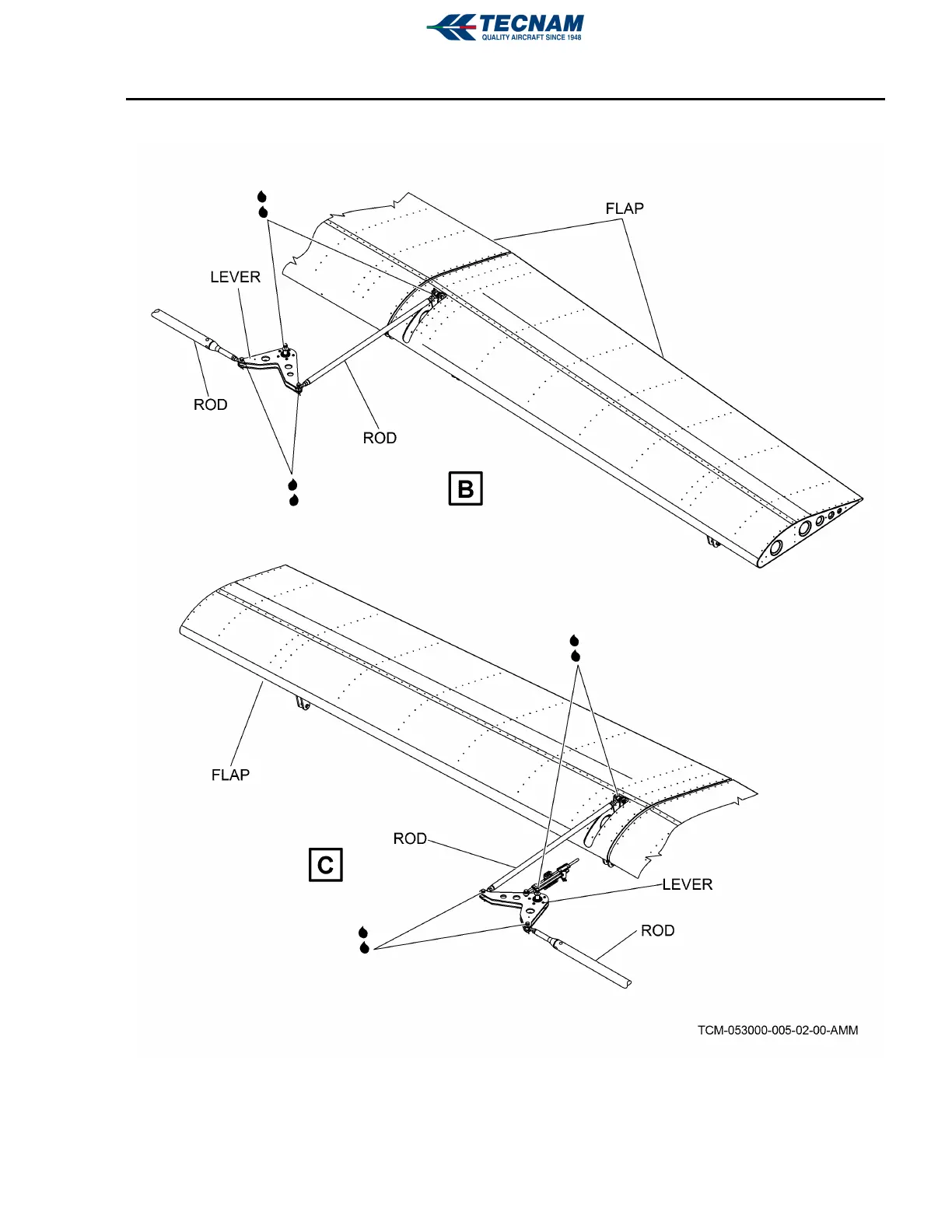 TECNAM
QUALITY AIRCRAFT SINCE 1948

FLAP

LEVER

ROD

ROD

B

FLAP

ROD

C

LEVER

ROD

TCM-053000-005-02-00-AMM