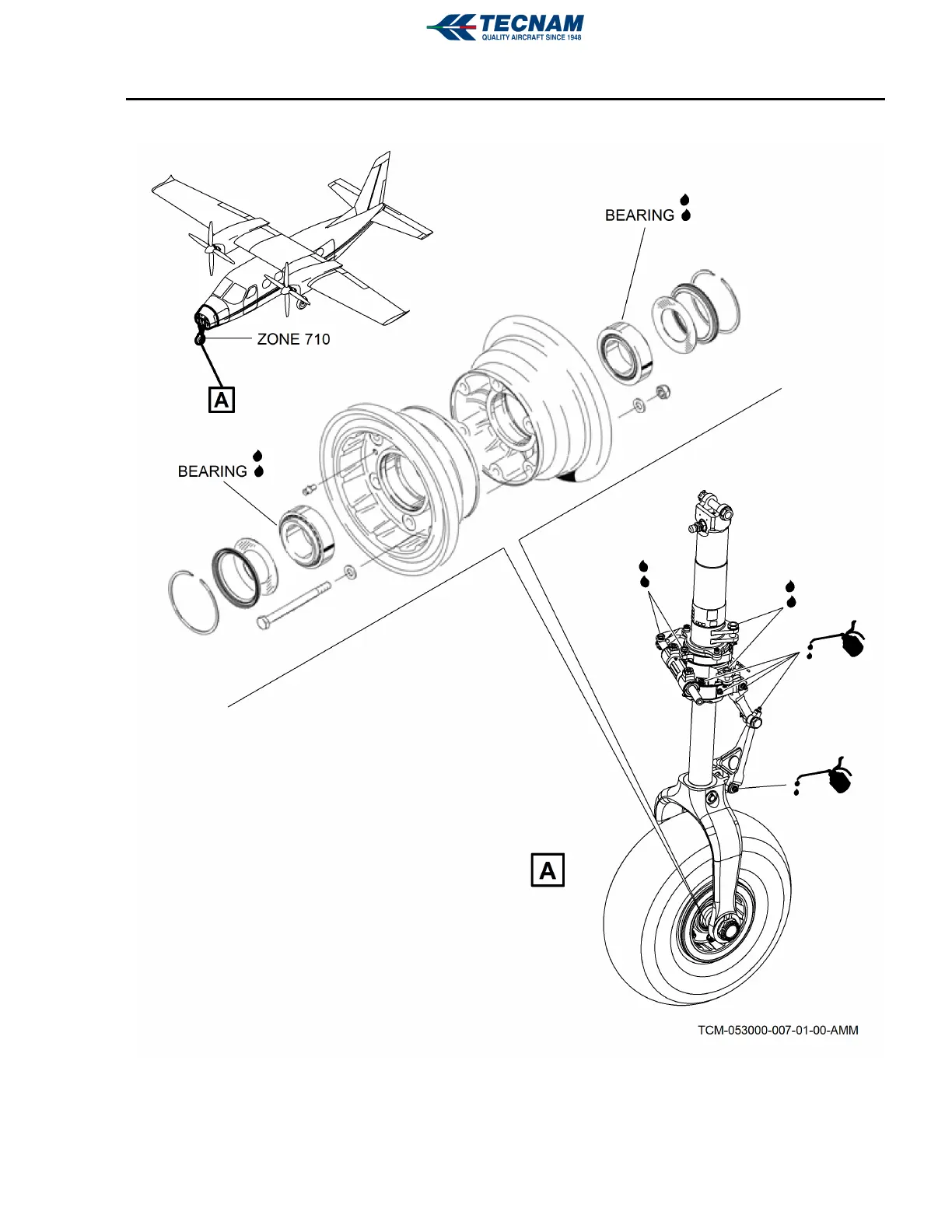 TECNAM
QUALITY AIRCRAFT SINCE 1948

BEARING

ZONE 710

A

BEARING

A

TCM-053000-007-01-00-AMM