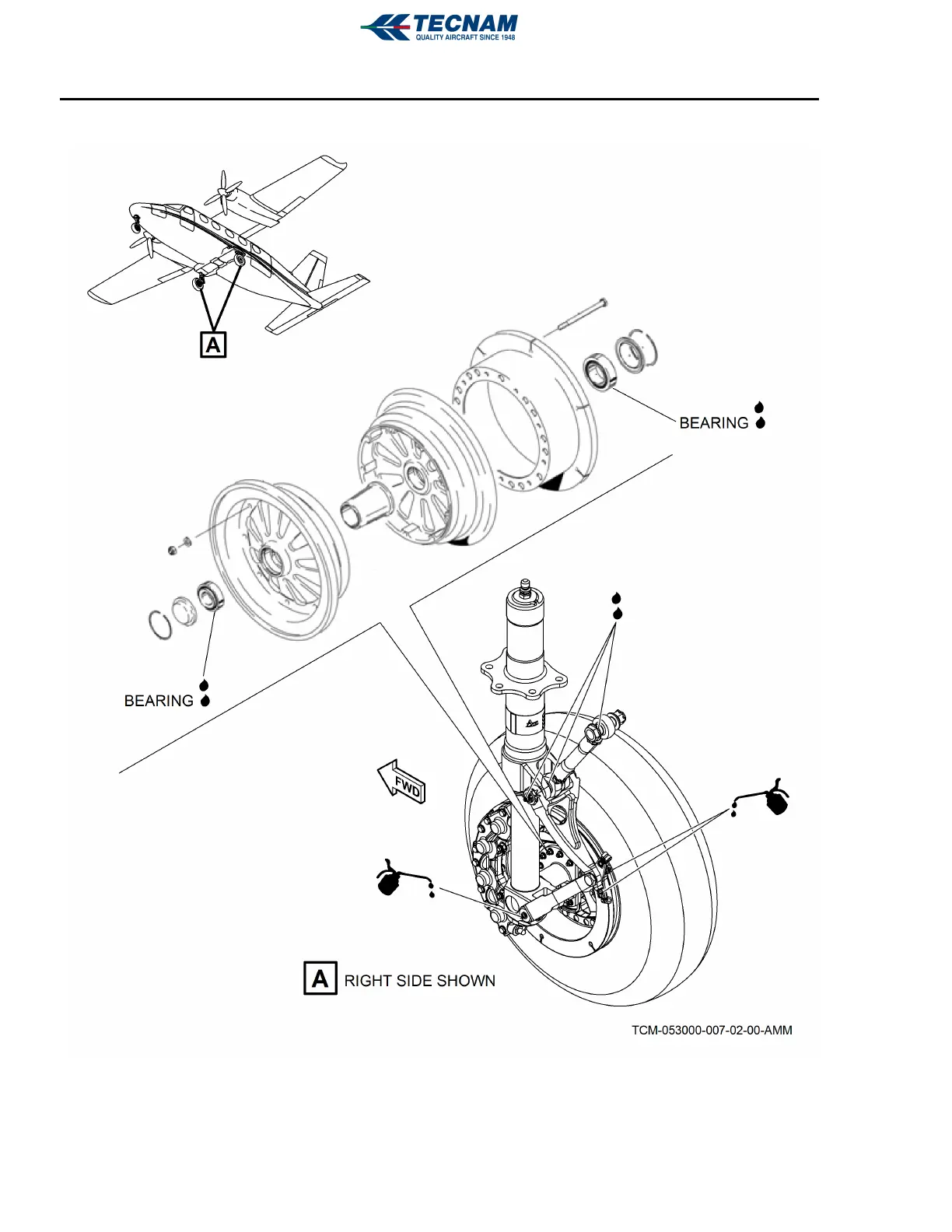 TECNAM
QUALITY AIRCRAFT SINCE 1948

A

BEARING

BEARING

FWD

A RIGHT SIDE SHOWN

TCM-053000-007-02-00-AMM