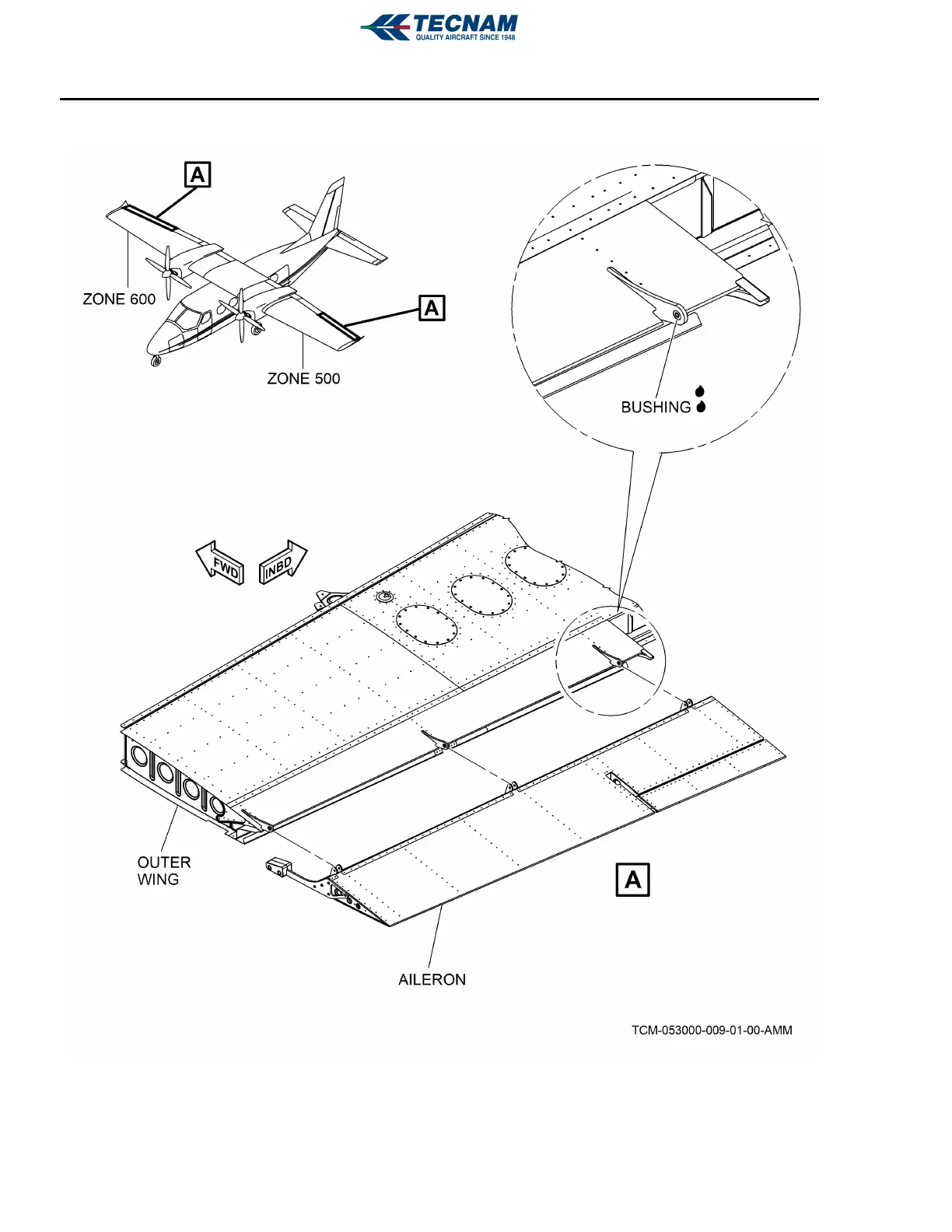 TECNAM
QUALITY AIRCRAFT SINCE 1948

A

ZONE 600

A

ZONE 500

BUSHING

FWD

INBD

OUTER WING

A

AILERON

TCM-053000-009-01-00-AMM