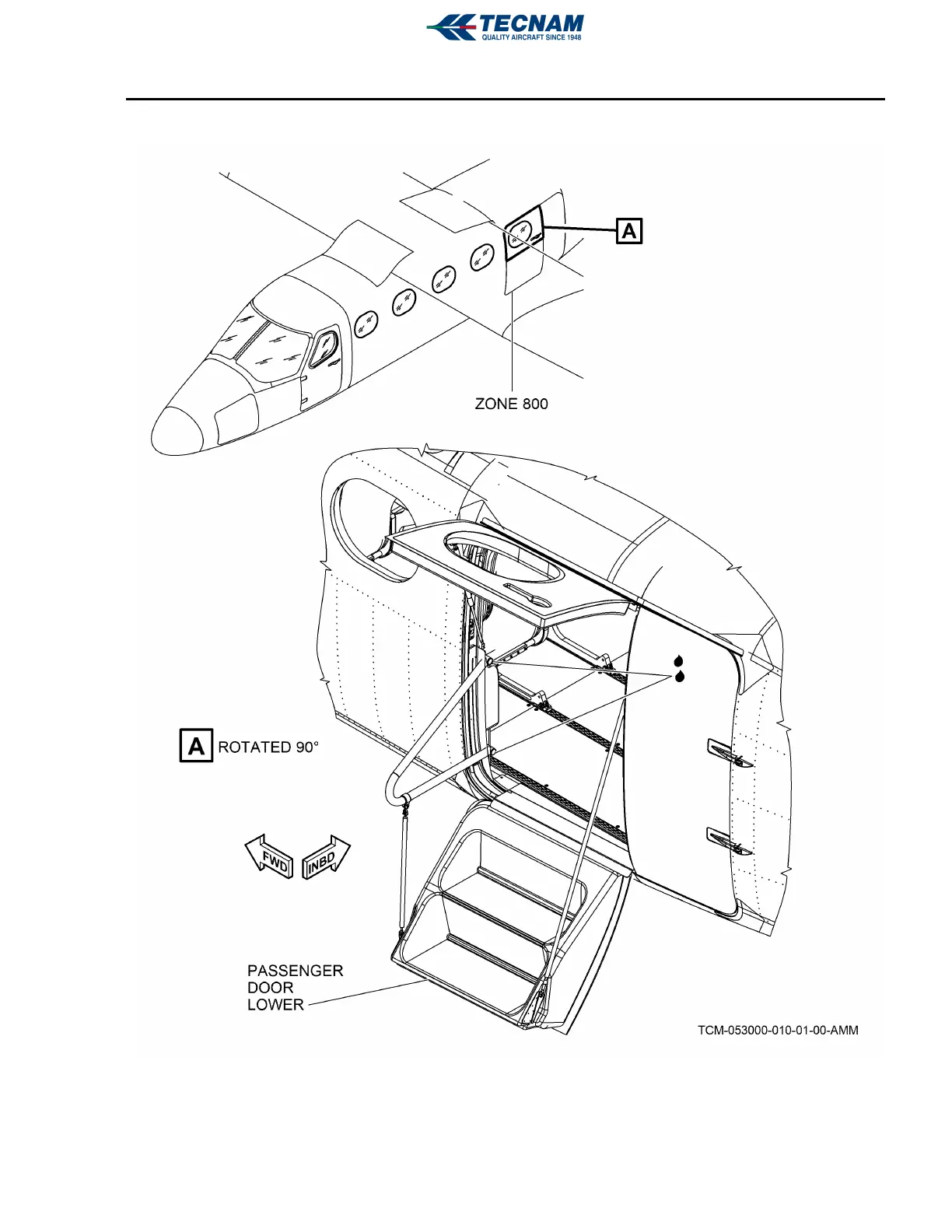 TECNAM
QUALITY AIRCRAFT SINCE 1948

A

ZONE 800

A ROTATED 90°

FWD

INBD

PASSENGER DOOR LOWER

TCM-053000-010-01-00-AMM