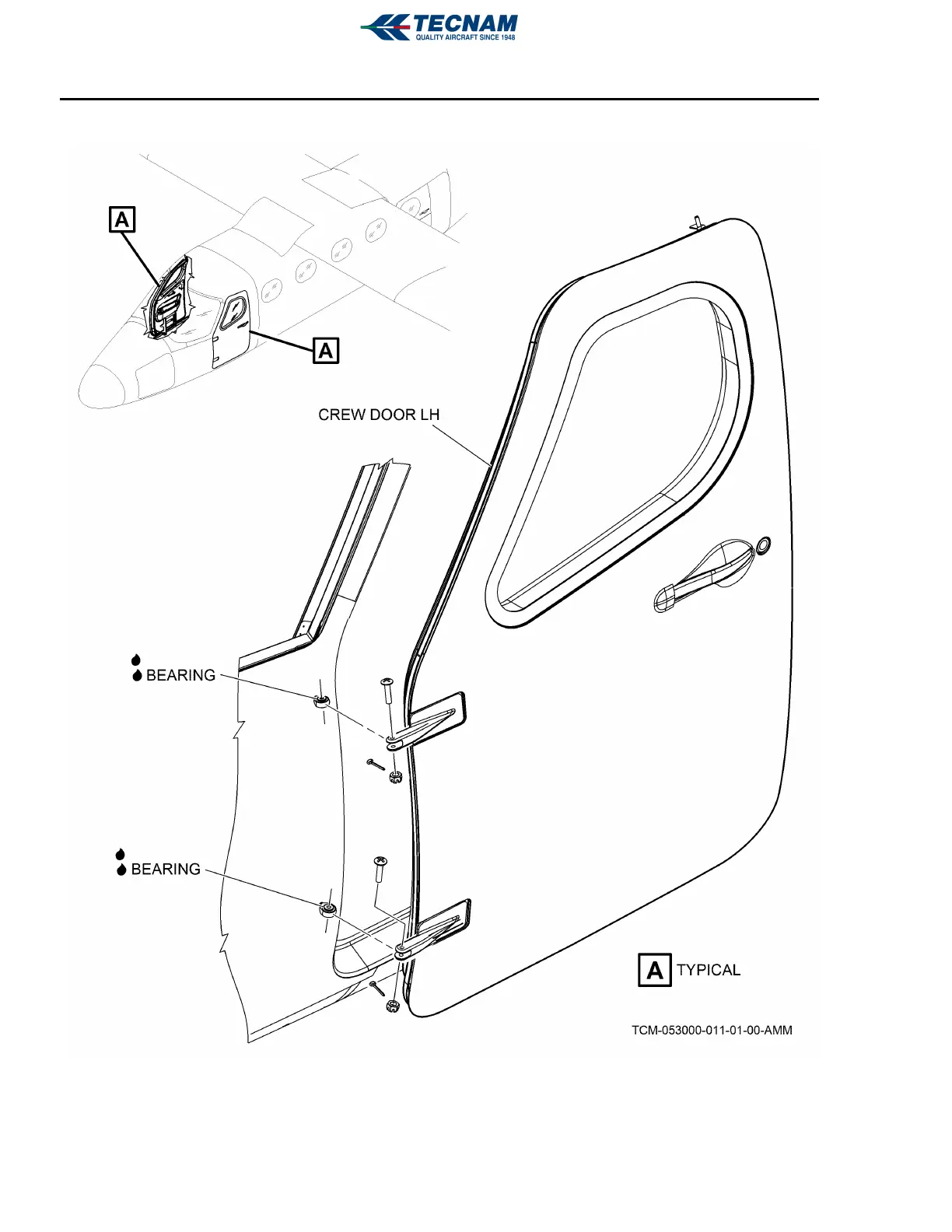 TECNAM
QUALITY AIRCRAFT SINCE 1948

A

A

CREW DOOR LH

BEARING

BEARING

A TYPICAL

TCM-053000-011-01-00-AMM