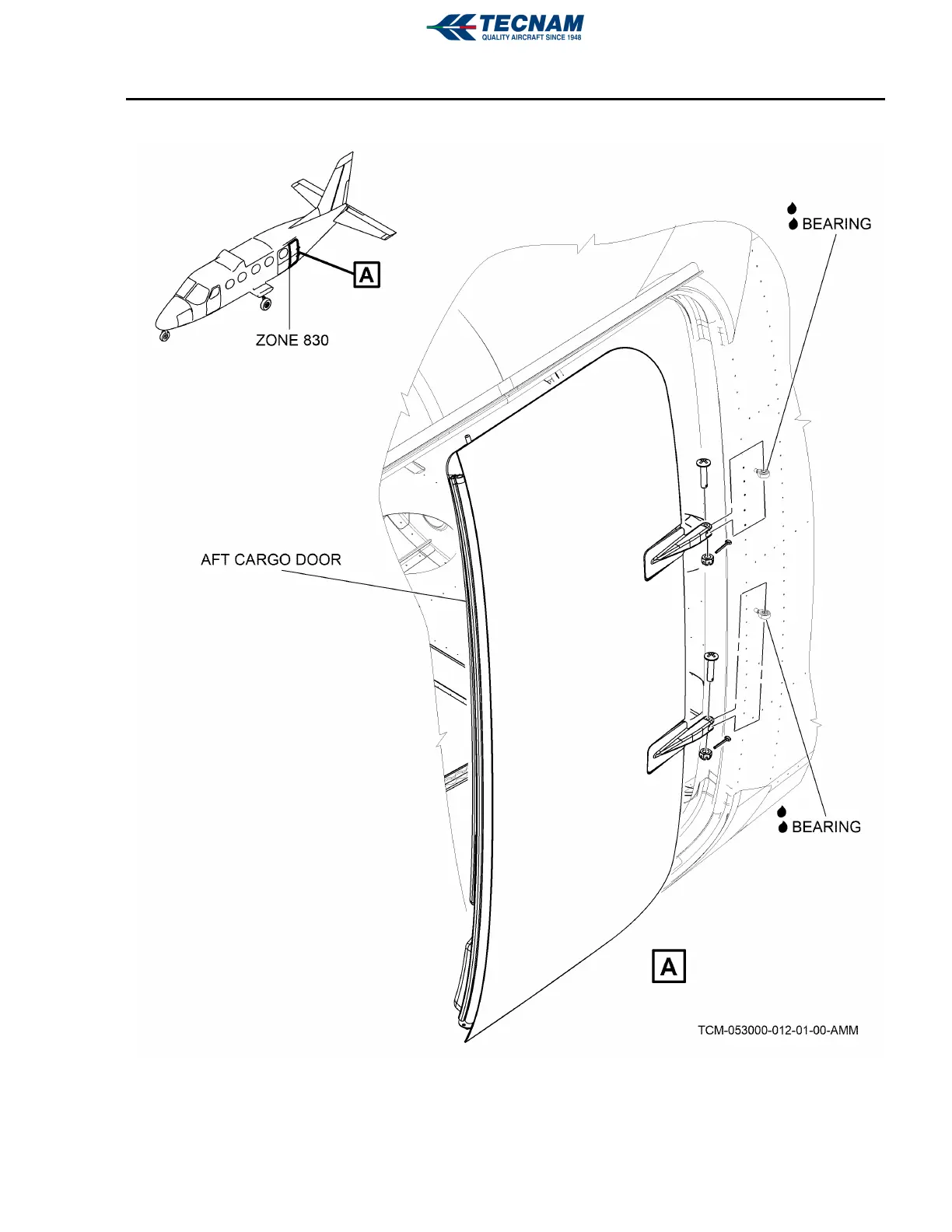 TECNAM
QUALITY AIRCRAFT SINCE 1948

A

ZONE 830

BEARING

AFT CARGO DOOR

BEARING

A

TCM-053000-012-01-00-AMM