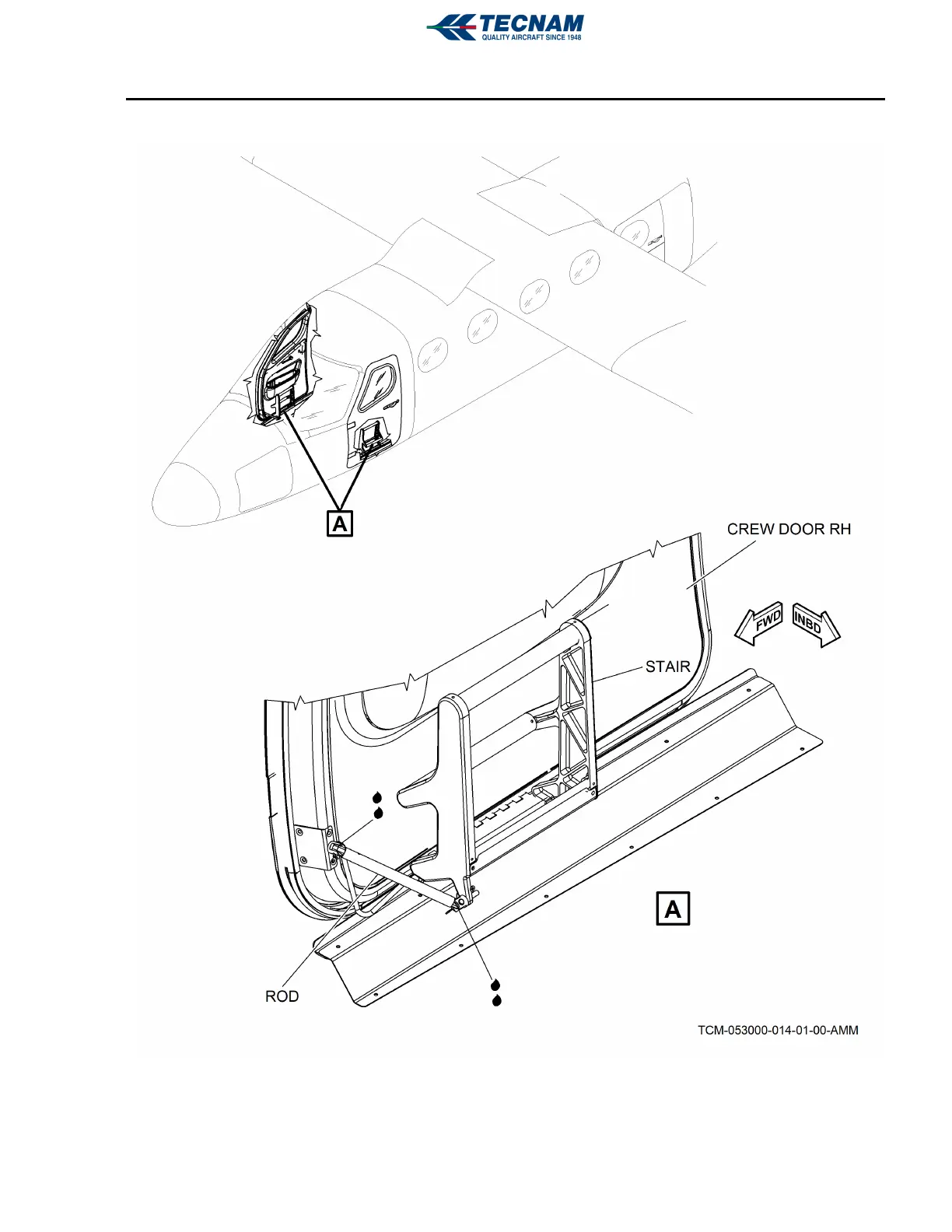 TECNAM
QUALITY AIRCRAFT SINCE 1948

A

CREW DOOR RH

FWD

INBD

STAIR

A

ROD

TCM-053000-014-01-00-AMM