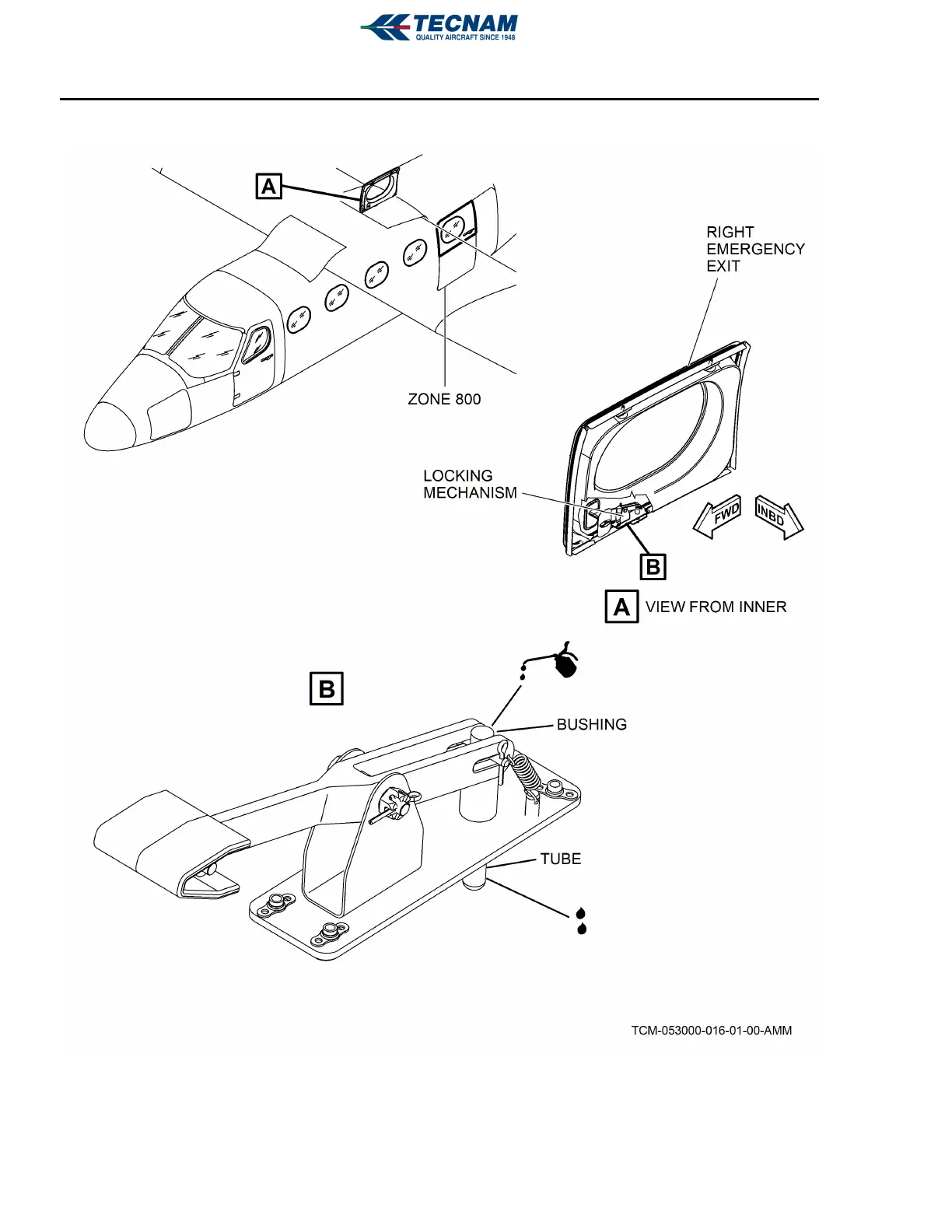 TECNAM
QUALITY AIRCRAFT SINCE 1948

A

RIGHT EMERGENCY EXIT

ZONE 800

LOCKING MECHANISM

FWD

INBD

B

A VIEW FROM INNER

B

BUSHING

TUBE

TCM-053000-016-01-00-AMM