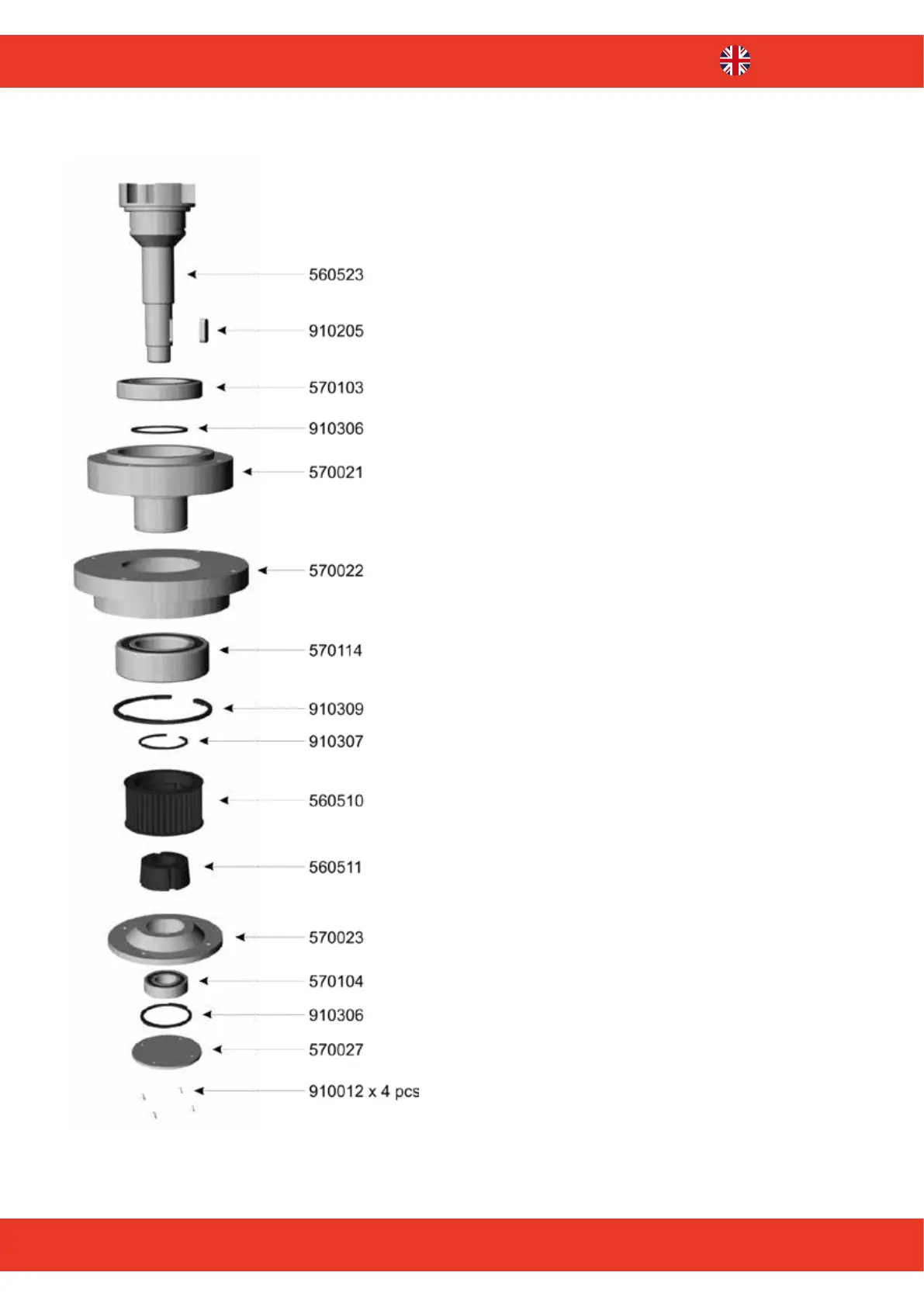 560523
910205
570103
910306
570021
570022
570114
910309
910307
560510
560511
570023
570104
910306
570027
910012 x 4 pcs