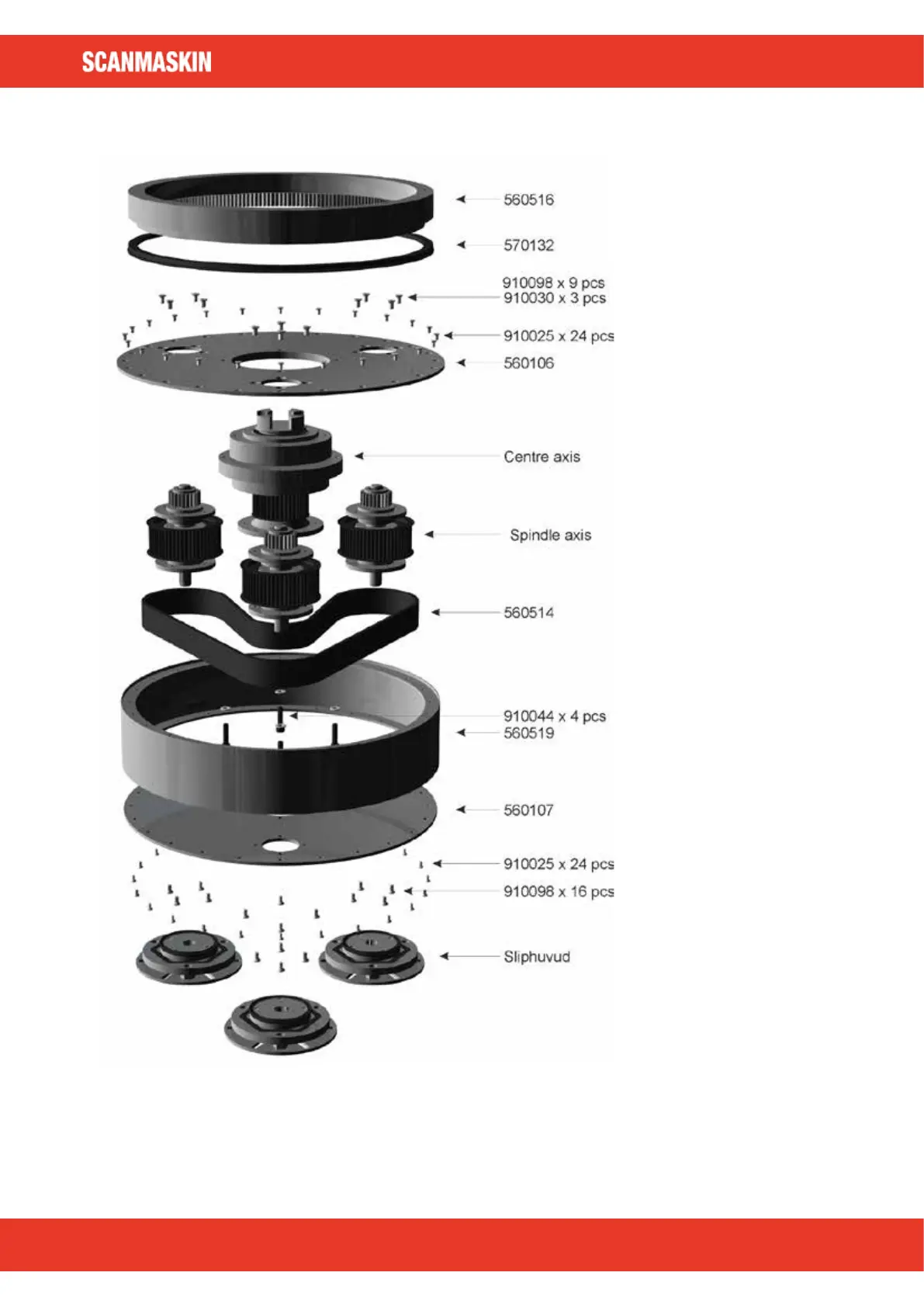 SCANMASKIN

560516

570132

910098 x 9 pcs
910030 x 3 pcs

910025 x 24 pcs

560106

Centre axis

Spindle axis

560514

910044 x 4 pcs
560519

560107

910025 x 24 pcs

910098 x 16 pcs

Sliphuvud