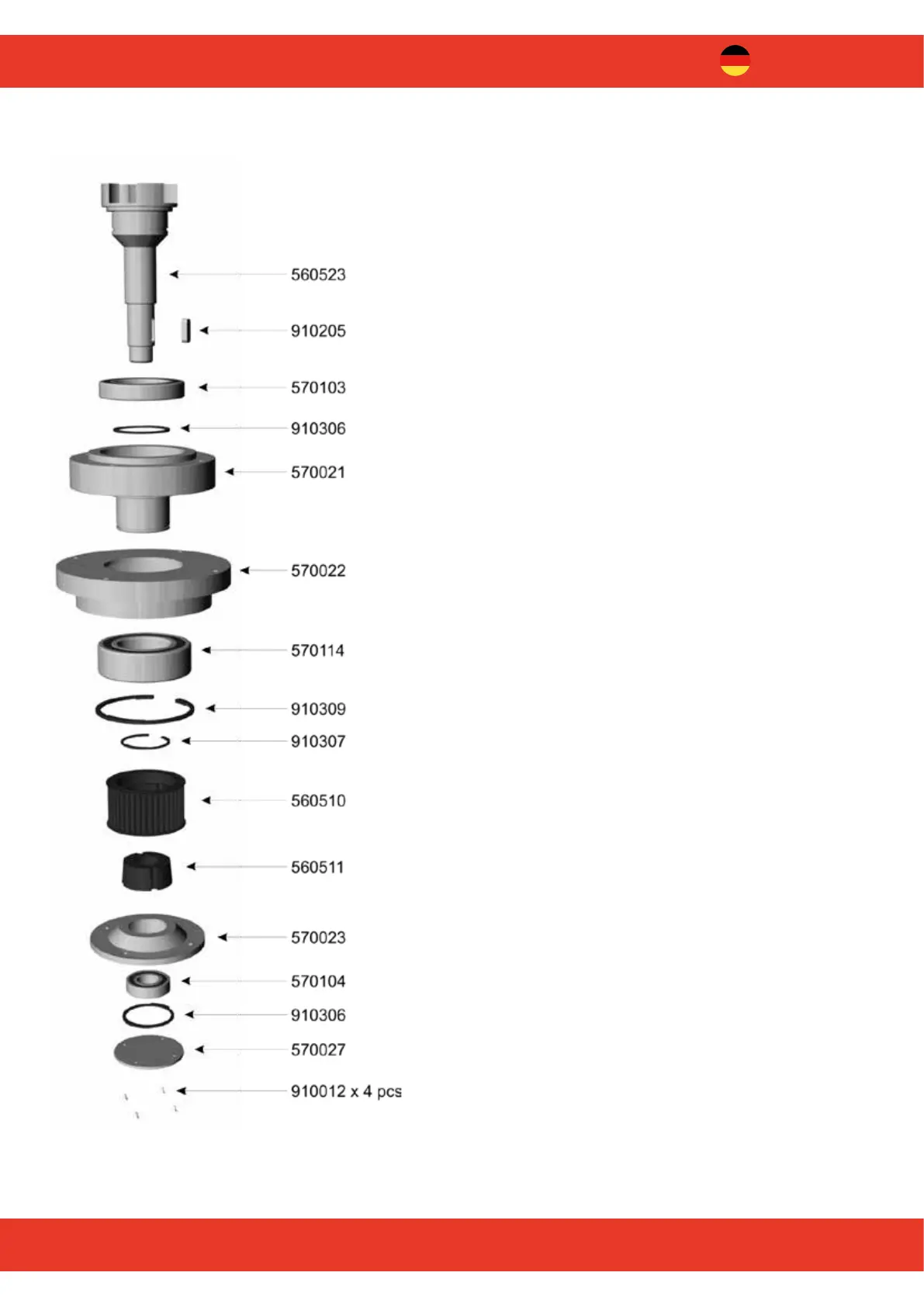 560523
910205
570103
910306
570021
570022
570114
910309
910307
560510
560511
570023
570104
910306
570027
910012 x 4 pcs