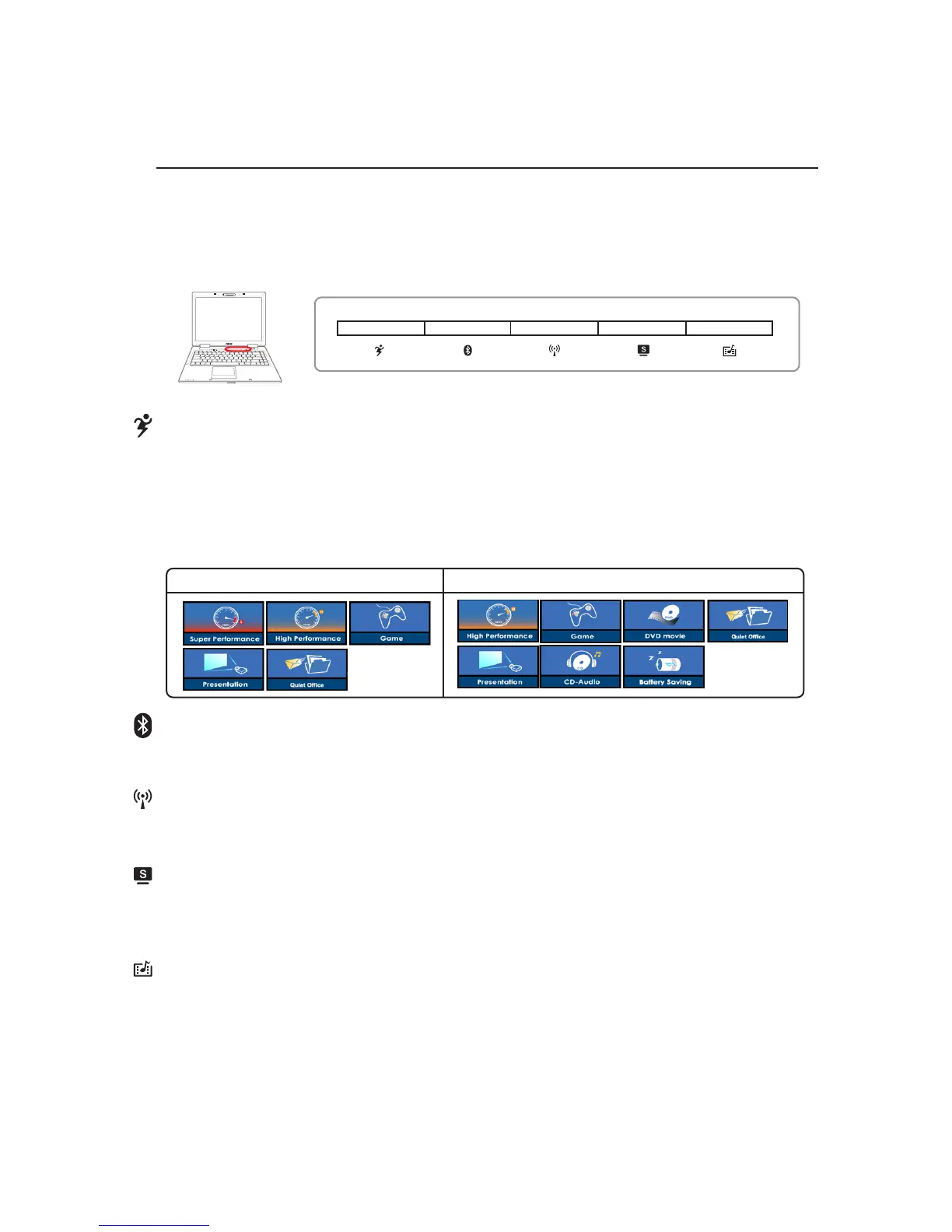 Super Performance

High Performance

Game

Presentation

Quiet Office

High Performance

Game

DVD movie

Quiet Office

Presentation

CD-Audio

Battery Saving