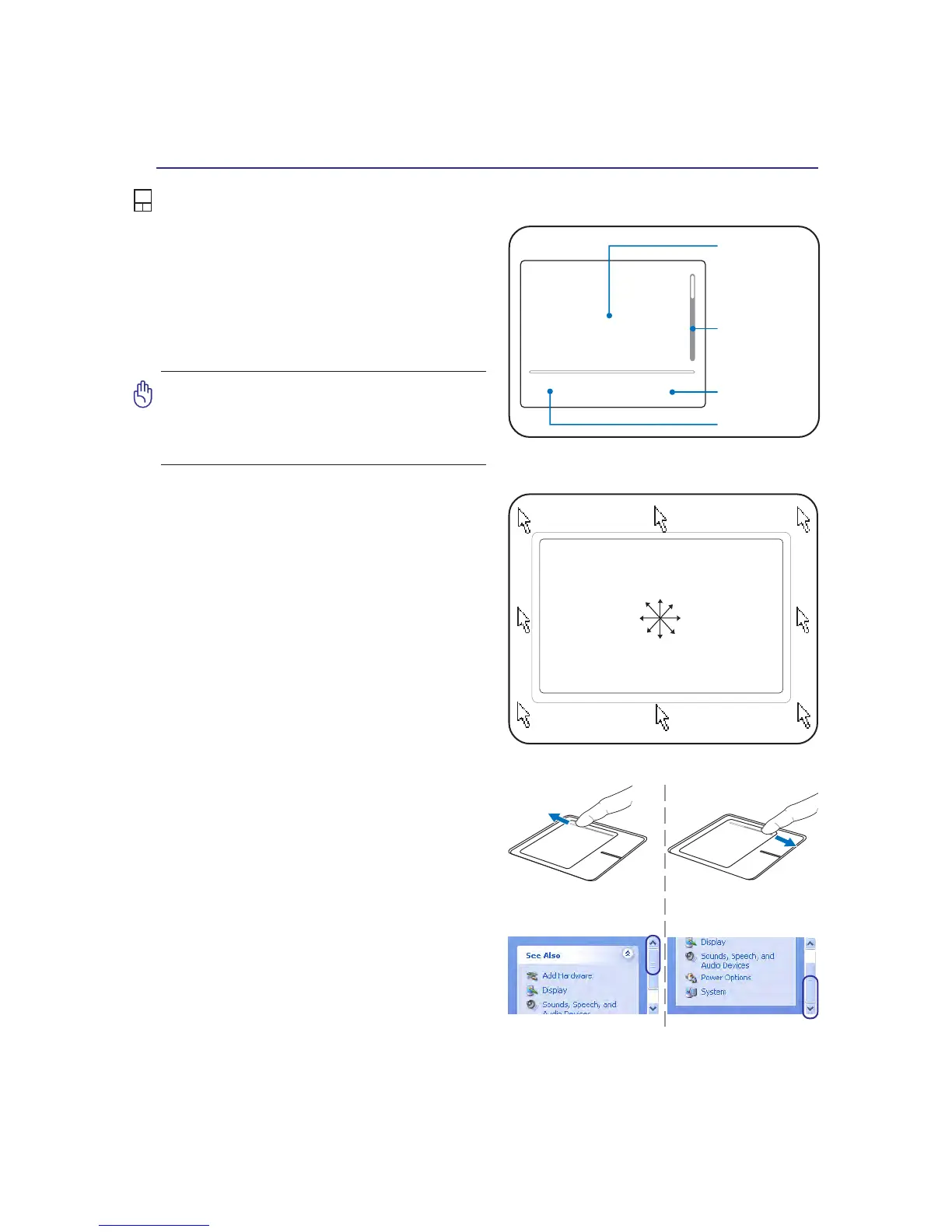 See Also

Add Hardware

Display

Sounds, Speech, and Audio Devices

Display

Sounds, Speech, and Audio Devices

Power Options

System